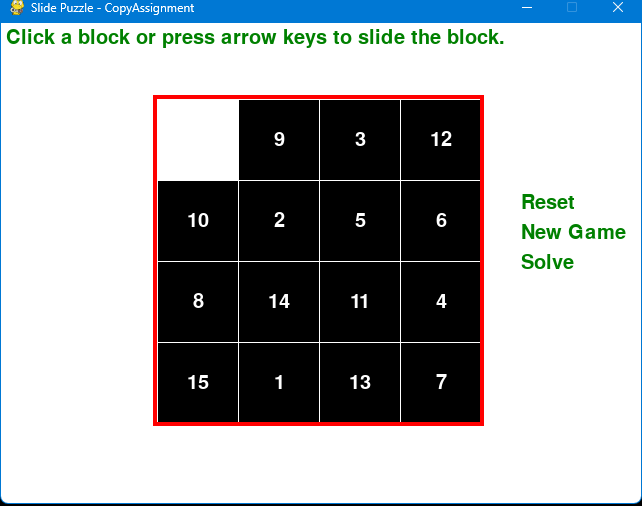 Slide Puzzle - CopyAssignment

Click a block or press arrow keys to slide the block.

|  | 9 | 3 | 12 |
|---|---|---|---|
| 10 | 2 | 5 | 6 |
| 8 | 14 | 11 | 4 |
| 15 | 1 | 13 | 7 |

Reset
New Game
Solve