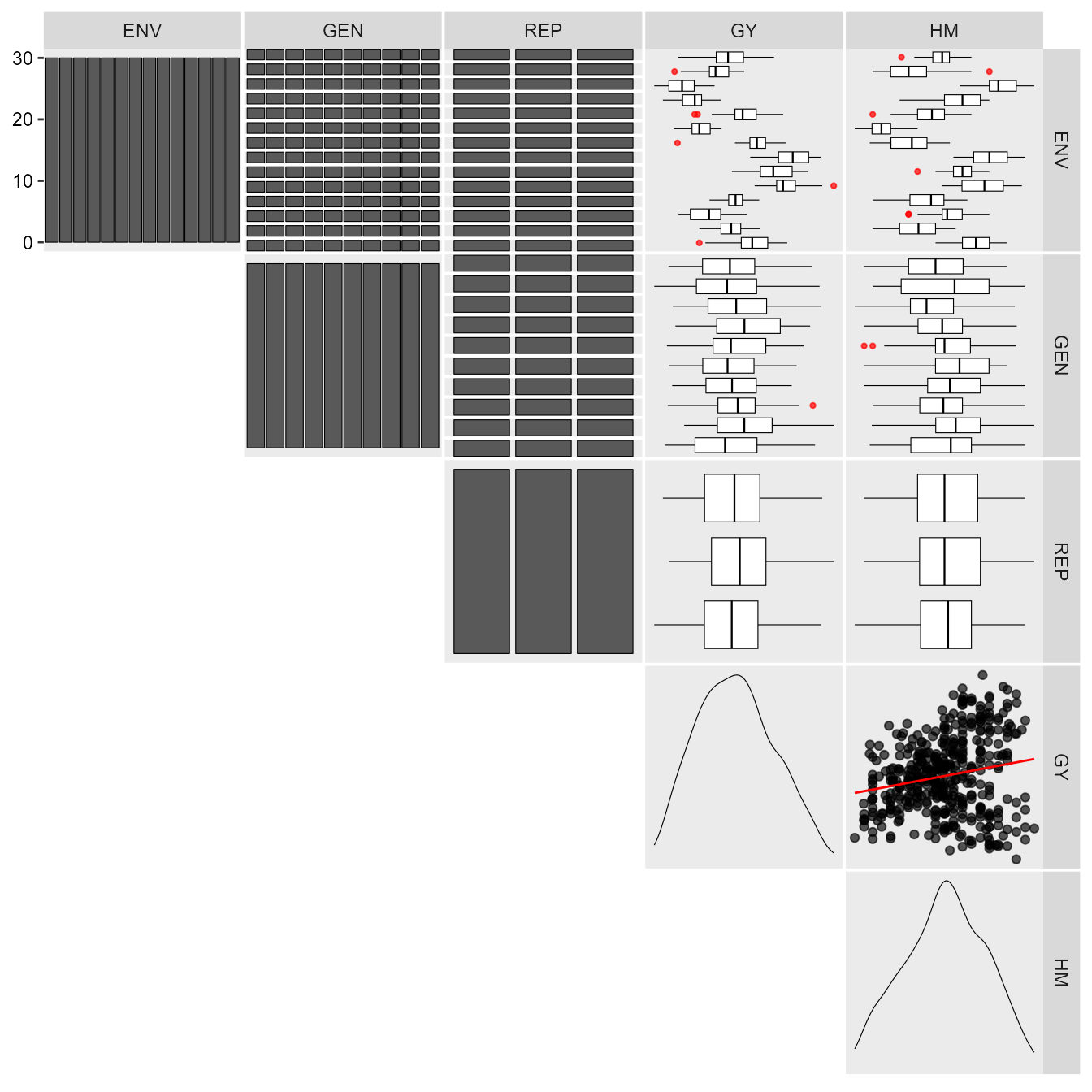 ENV
GEN
REP
GY
HM

30
20
10
0

ENV
GEN
REP
GY
HM