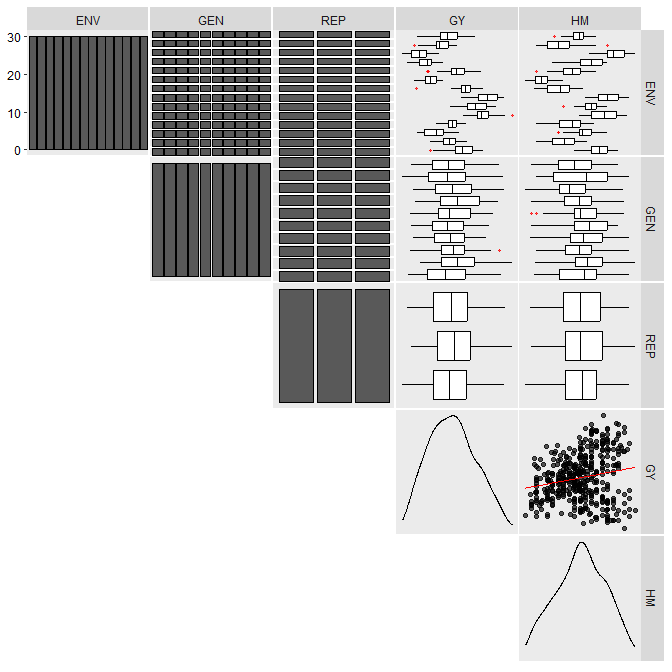 ENV GEN REP GY HM

30
20
10
0

ENV
GEN
REP
GY
HM