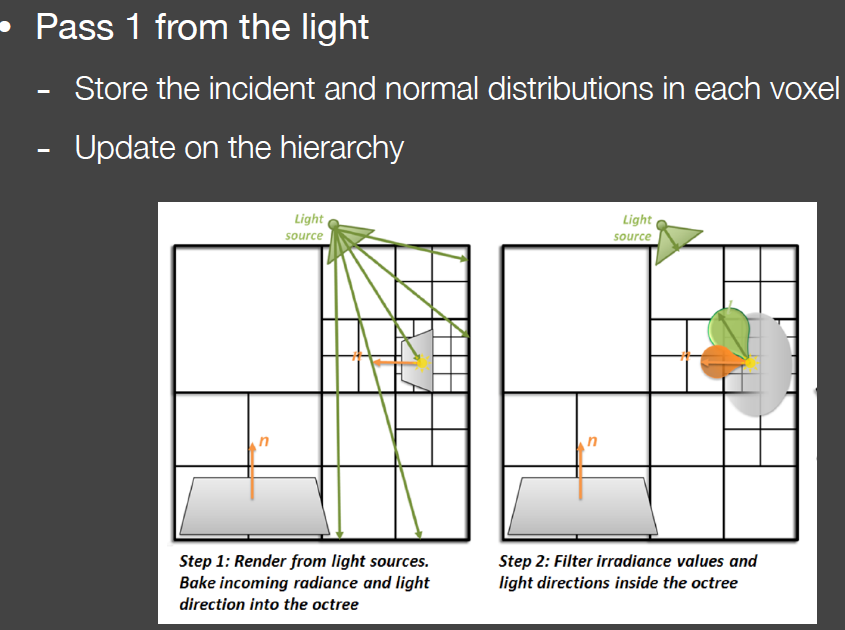 • Pass 1 from the light

- Store the incident and normal distributions in each voxel
- Update on the hierarchy

Light source

n

n

Step 1: Render from light sources. Bake incoming radiance and light direction into the octree

Light source

l

n

n

Step 2: Filter irradiance values and light directions inside the octree