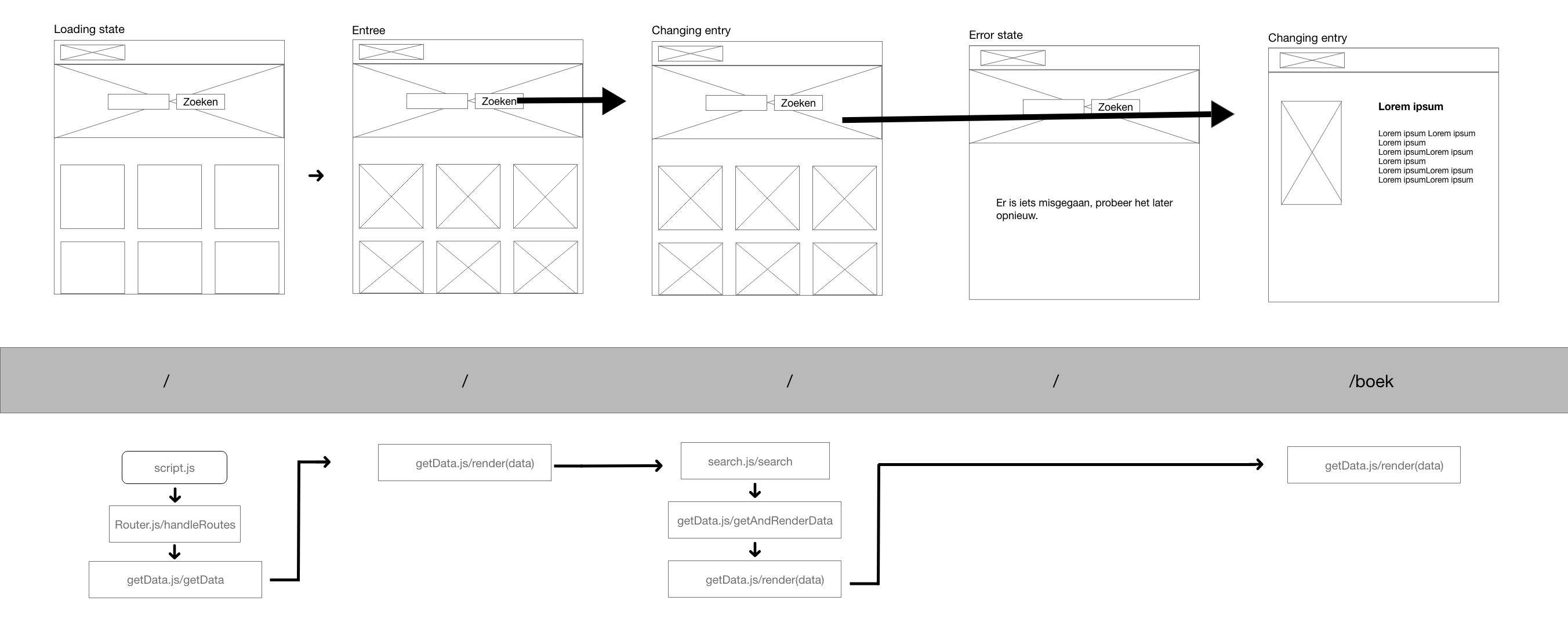 Loading state

Zoeken

Entree

Zoeken

Changing entry

Zoeken

Error state

Zoeken

Er is iets misgegaan, probeer het later opnieuw.

Changing entry

Lorem ipsum

Lorem ipsum Lorem ipsum
Lorem ipsum
Lorem ipsumLorem ipsum
Lorem ipsum
Lorem ipsumLorem ipsum
Lorem ipsumLorem ipsum

/

/

/

/

/boek

script.js

Router.js/handleRoutes

getData.js/getData

getData.js/render(data)

search.js/search

getData.js/getAndRenderData

getData.js/render(data)

getData.js/render(data)