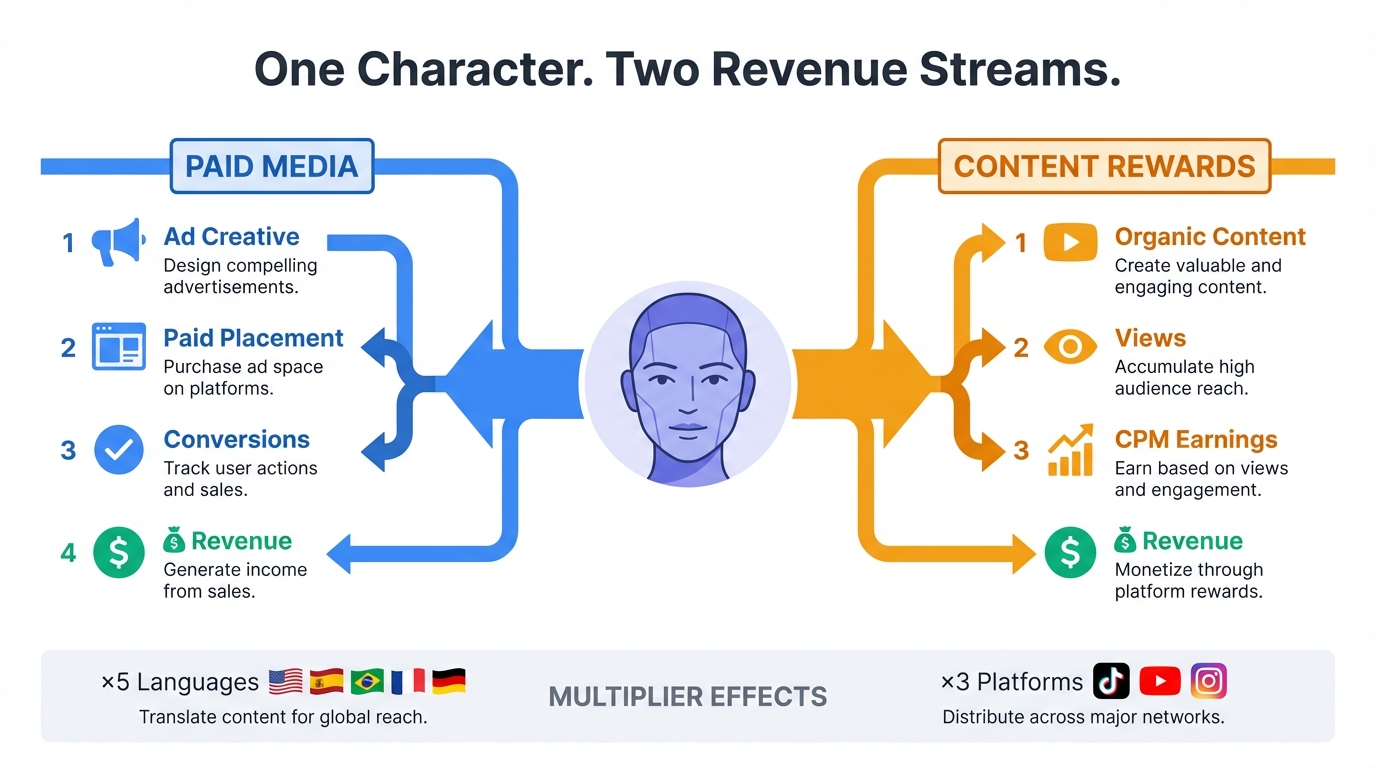 One Character. Two Revenue Streams.

PAID MEDIA

1 Ad Creative
Design compelling advertisements.

2 Paid Placement
Purchase ad space on platforms.

3 Conversions
Track user actions and sales.

4 Revenue
Generate income from sales.

CONTENT REWARDS

1 Organic Content
Create valuable and engaging content.

2 Views
Accumulate high audience reach.

3 CPM Earnings
Earn based on views and engagement.

Revenue
Monetize through platform rewards.

×5 Languages
Translate content for global reach.

MULTIPLIER EFFECTS

×3 Platforms
Distribute across major networks.