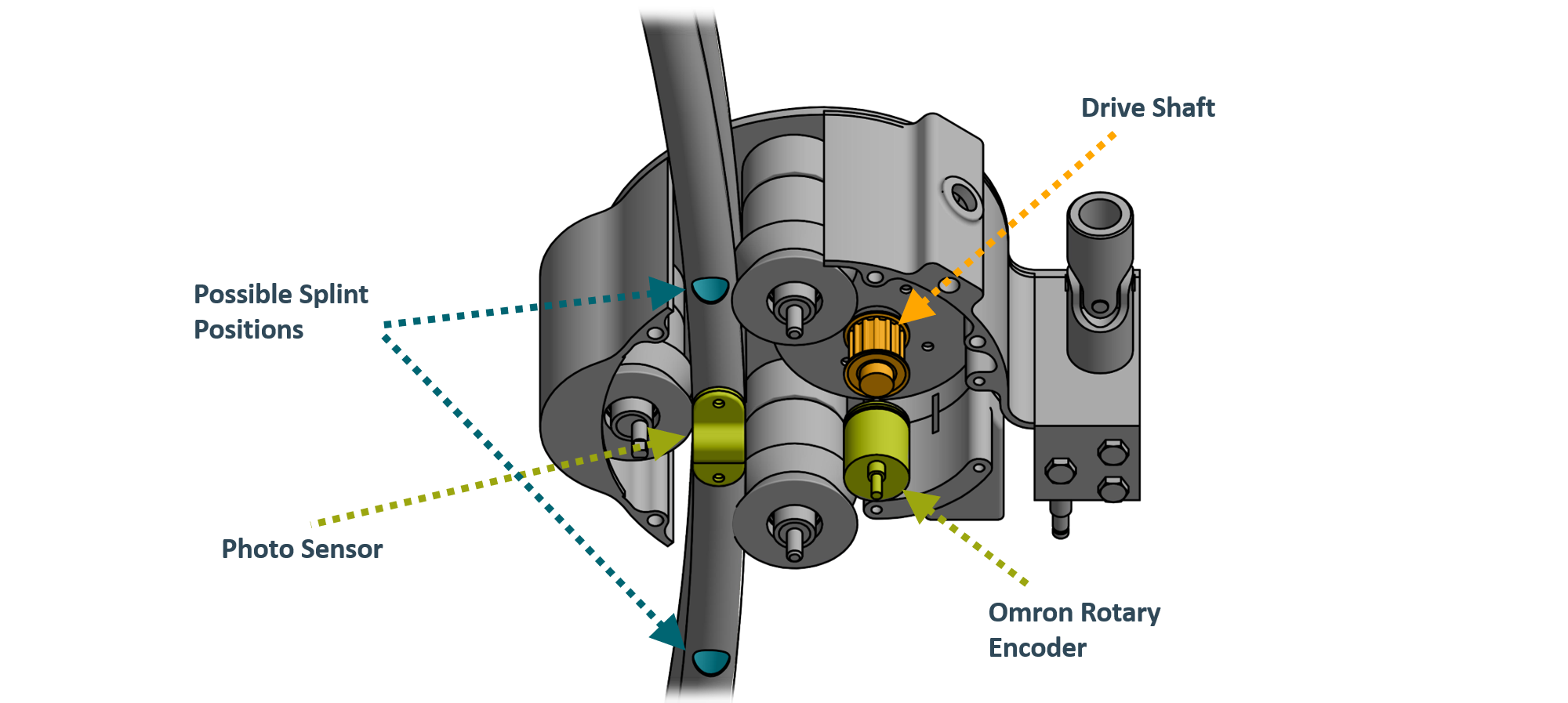 Drive Shaft

Possible Splint Positions

Photo Sensor

Omron Rotary Encoder