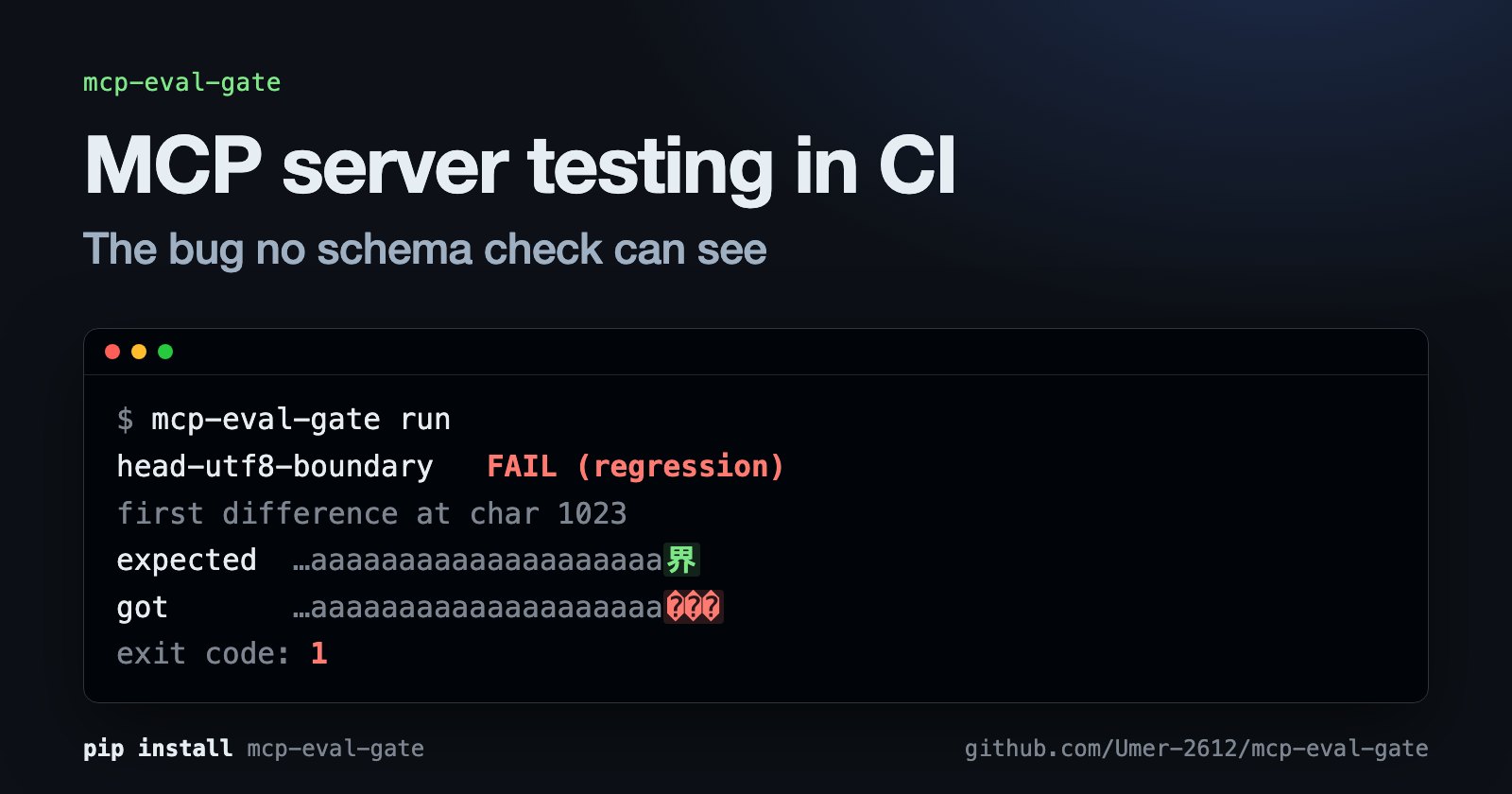 mcp-eval-gate

MCP server testing in CI

The bug no schema check can see

$ mcp-eval-gate run
head-utf8-boundary FAIL (regression)
first difference at char 1023
expected …aaaaaaaaaaaaaaaaaaaa界
got …aaaaaaaaaaaaaaaaaaaa���
exit code: 1

pip install mcp-eval-gate

github.com/Umer-2612/mcp-eval-gate