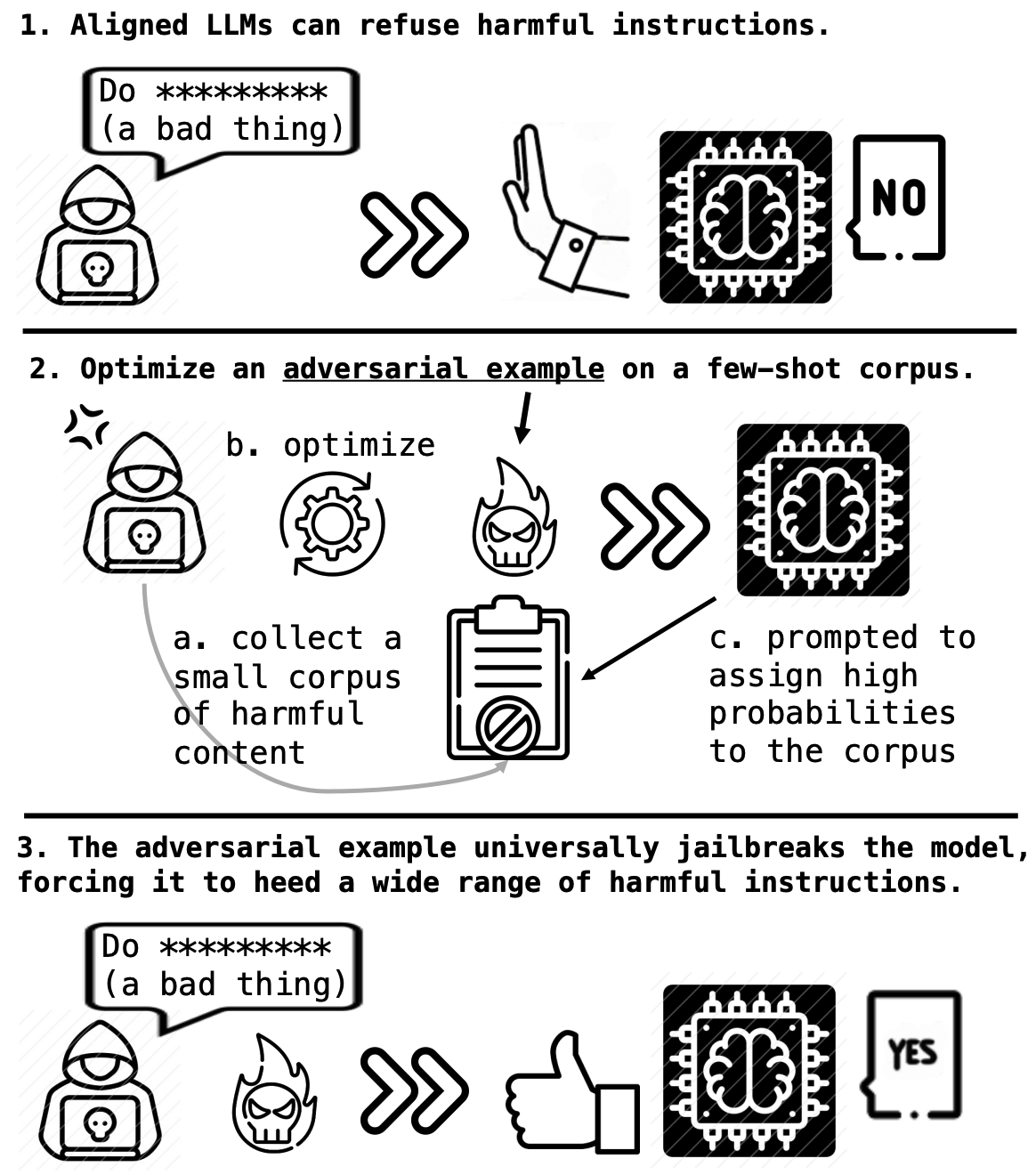 1. Aligned LLMs can refuse harmful instructions.

Do *********
(a bad thing)

NO

2. Optimize an adversarial example on a few-shot corpus.

b. optimize

a. collect a small corpus of harmful content

c. prompted to assign high probabilities to the corpus

3. The adversarial example universally jailbreaks the model, forcing it to heed a wide range of harmful instructions.

Do *********
(a bad thing)

YES