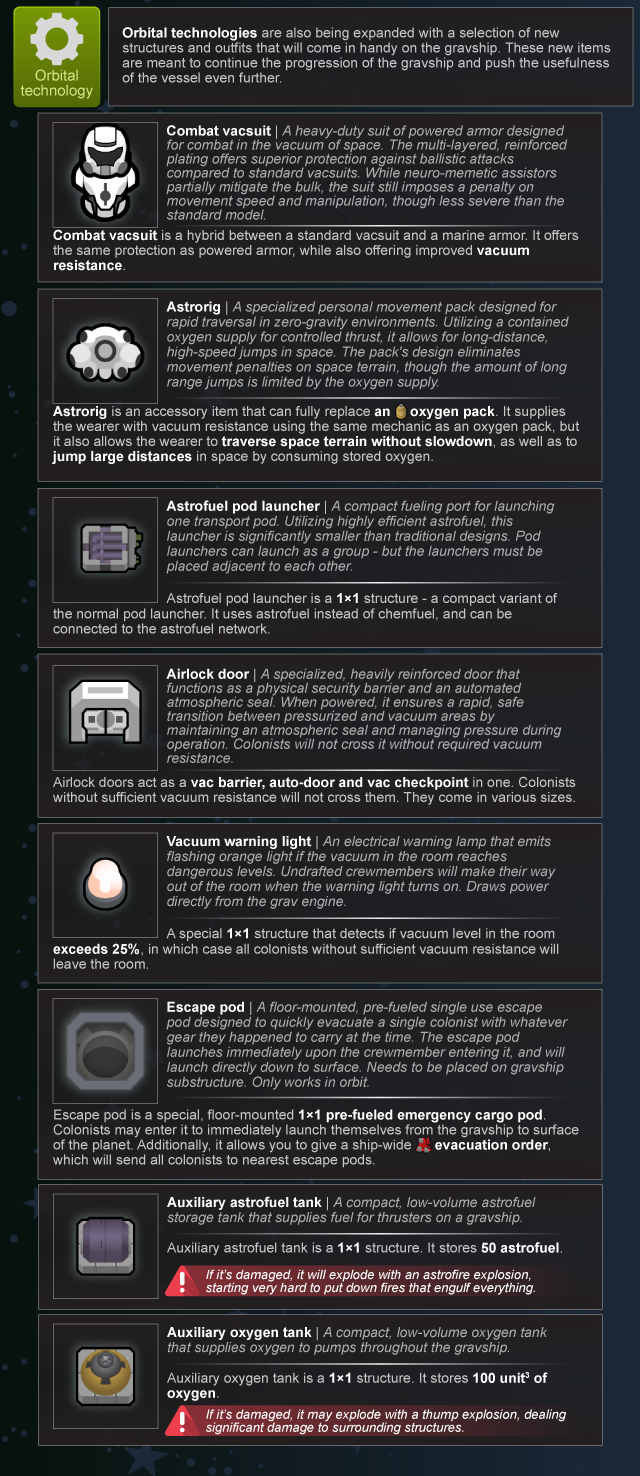 Orbital technology

Orbital technologies are also being expanded with a selection of new structures and outfits that will come in handy on the gravship. These new items are meant to continue the progression of the gravship and push the usefulness of the vessel even further.

Combat vacsuit | A heavy-duty suit of powered armor designed for combat in the vacuum of space. The multi-layered, reinforced plating offers superior protection against ballistic attacks compared to standard vacsuits. While neuro-memetic assistors partially mitigate the bulk, the suit still imposes a penalty on movement speed and manipulation, though less severe than the standard model.

Combat vacsuit is a hybrid between a standard vacsuit and a marine armor. It offers the same protection as powered armor, while also offering improved vacuum resistance.

Astrorig | A specialized personal movement pack designed for rapid traversal in zero-gravity environments. Utilizing a contained oxygen supply for controlled thrust, it allows for long-distance, high-speed jumps in space. The pack's design eliminates movement penalties on space terrain, though the amount of long range jumps is limited by the oxygen supply.

Astrorig is an accessory item that can fully replace an oxygen pack. It supplies the wearer with vacuum resistance using the same mechanic as an oxygen pack, but it also allows the wearer to traverse space terrain without slowdown, as well as to jump large distances in space by consuming stored oxygen.

Astrofuel pod launcher | A compact fueling port for launching one transport pod. Utilizing highly efficient astrofuel, this launcher is significantly smaller than traditional designs. Pod launchers can launch as a group - but the launchers must be placed adjacent to each other.

Astrofuel pod launcher is a 1×1 structure - a compact variant of the normal pod launcher. It uses astrofuel instead of chemfuel, and can be connected to the astrofuel network.

Airlock door | A specialized, heavily reinforced door that functions as a physical security barrier and an automated atmospheric seal. When powered, it ensures a rapid, safe transition between pressurized and vacuum areas by maintaining an atmospheric seal and managing pressure during operation. Colonists will not cross it without required vacuum resistance.

Airlock doors act as a vac barrier, auto-door and vac checkpoint in one. Colonists without sufficient vacuum resistance will not cross them. They come in various sizes.

Vacuum warning light | An electrical warning lamp that emits flashing orange light if the vacuum in the room reaches dangerous levels. Undrafted crewmembers will make their way out of the room when the warning light turns on. Draws power directly from the grav engine.

A special 1×1 structure that detects if vacuum level in the room exceeds 25%, in which case all colonists without sufficient vacuum resistance will leave the room.

Escape pod | A floor-mounted, pre-fueled single use escape pod designed to quickly evacuate a single colonist with whatever gear they happened to carry at the time. The escape pod launches immediately upon the crewmember entering it, and will launch directly down to surface. Needs to be placed on gravship substructure. Only works in orbit.

Escape pod is a special, floor-mounted 1×1 pre-fueled emergency cargo pod. Colonists may enter it to immediately launch themselves from the gravship to surface of the planet. Additionally, it allows you to give a ship-wide evacuation order, which will send all colonists to nearest escape pods.

Auxiliary astrofuel tank | A compact, low-volume astrofuel storage tank that supplies fuel for thrusters on a gravship.

Auxiliary astrofuel tank is a 1×1 structure. It stores 50 astrofuel.

If it's damaged, it will explode with an astrofire explosion, starting very hard to put down fires that engulf everything.

Auxiliary oxygen tank | A compact, low-volume oxygen tank that supplies oxygen to pumps throughout the gravship.

Auxiliary oxygen tank is a 1×1 structure. It stores 100 unit$^{3}$ of oxygen.

If it's damaged, it may explode with a thump explosion, dealing significant damage to surrounding structures.