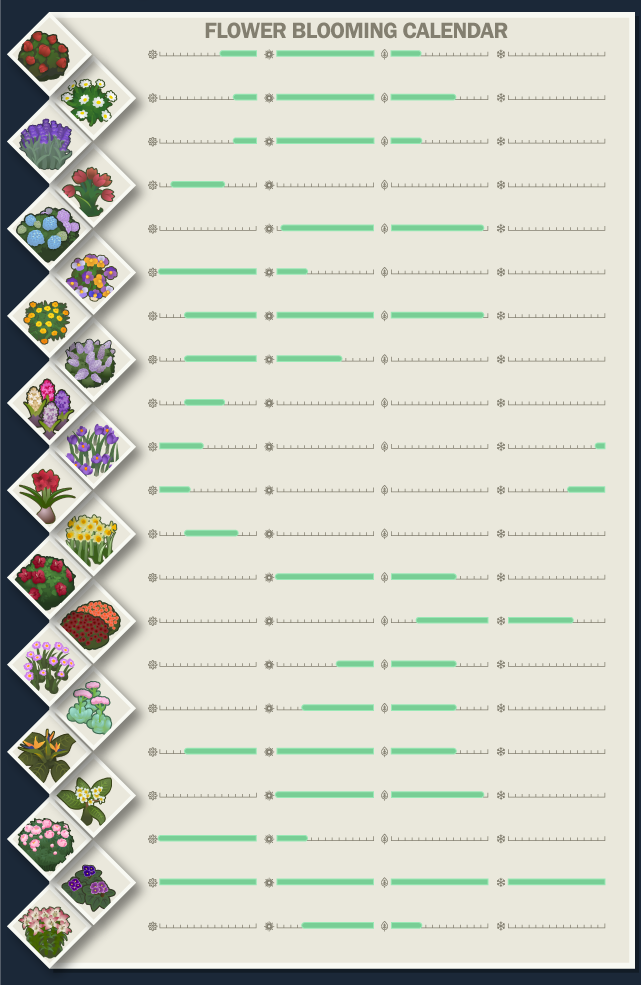 FLOWER BLOOMING CALENDAR