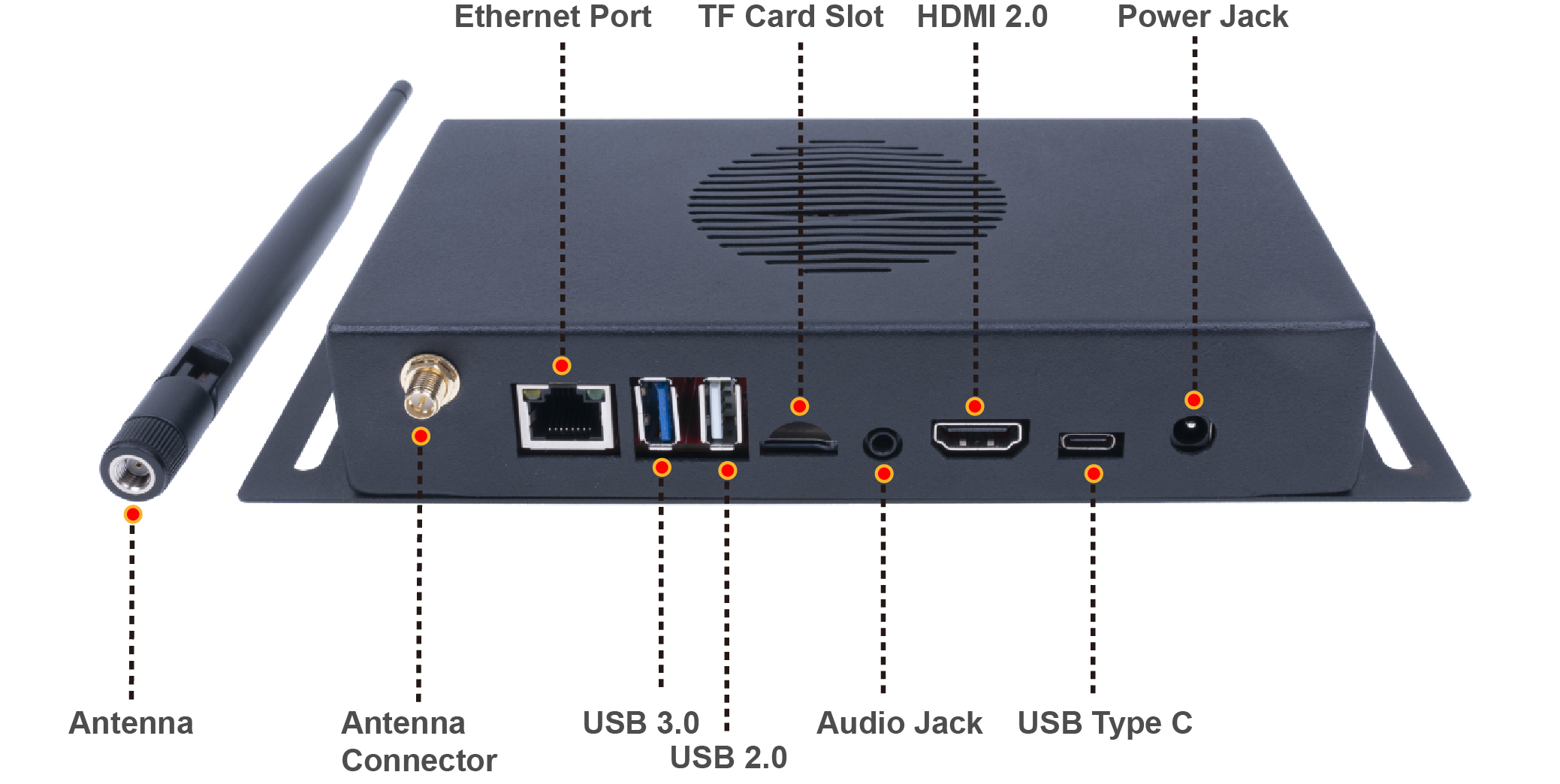 Ethernet Port TF Card Slot HDMI 2.0 Power Jack

Antenna

Antenna Connector

USB 3.0

USB 2.0

Audio Jack

USB Type C