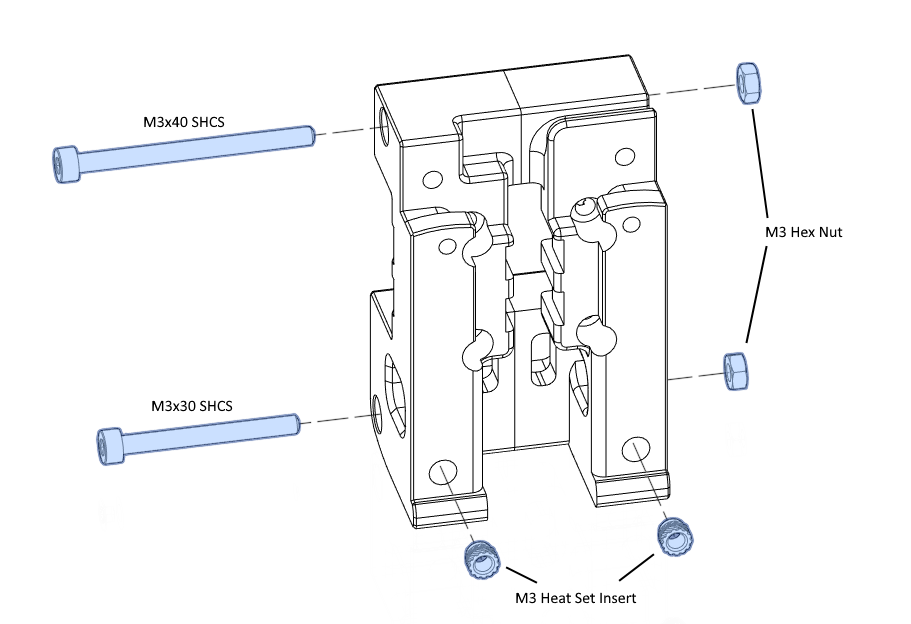 M3x40 SHCS

M3 Hex Nut

M3x30 SHCS

M3 Heat Set Insert