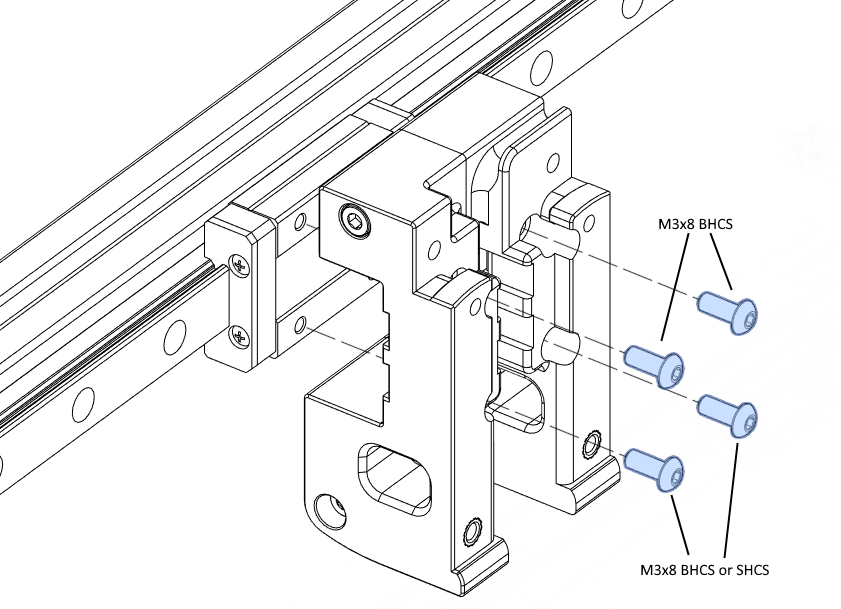 M3x8 BHCS

M3x8 BHCS or SHCS