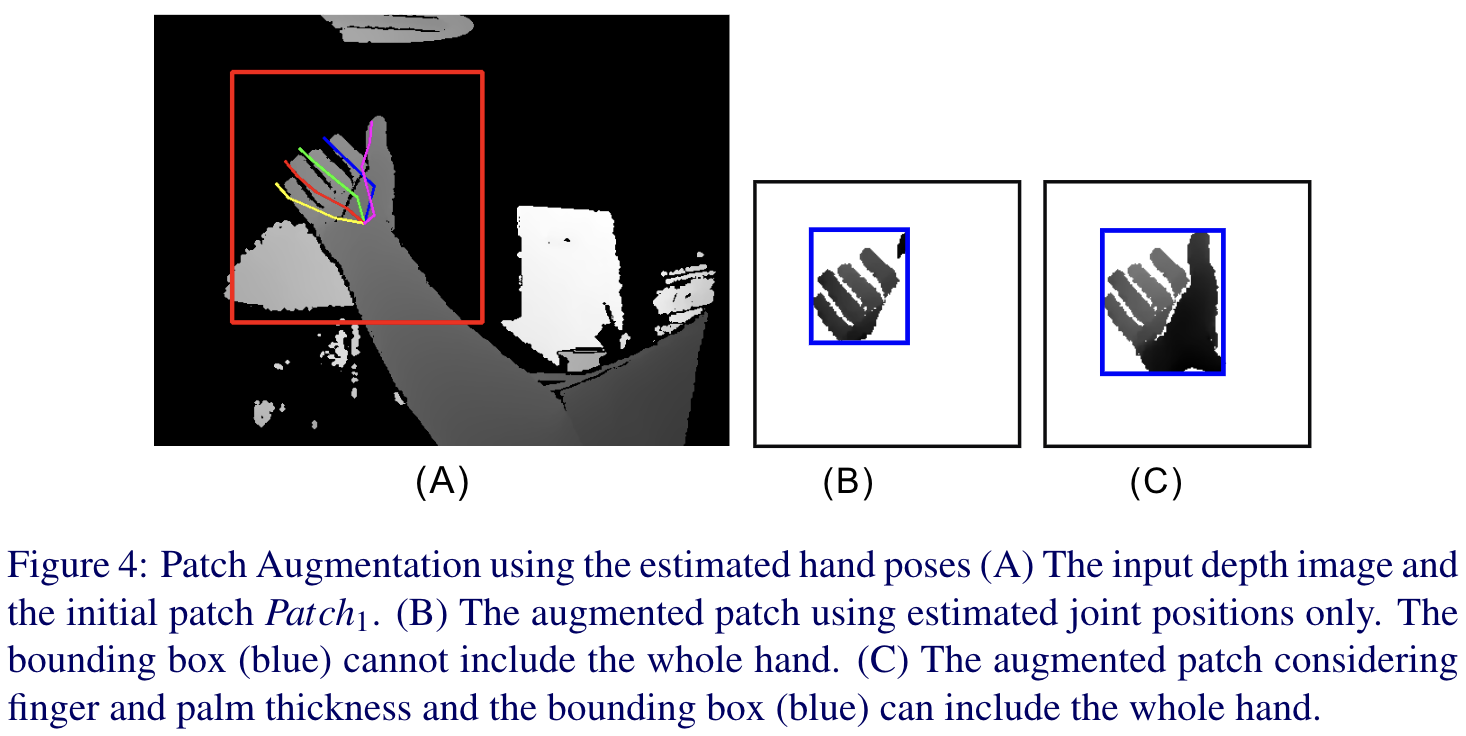 (A)

(B)

(C)

Figure 4: Patch Augmentation using the estimated hand poses (A) The input depth image and the initial patch $Patch_1$. (B) The augmented patch using estimated joint positions only. The bounding box (blue) cannot include the whole hand. (C) The augmented patch considering finger and palm thickness and the bounding box (blue) can include the whole hand.