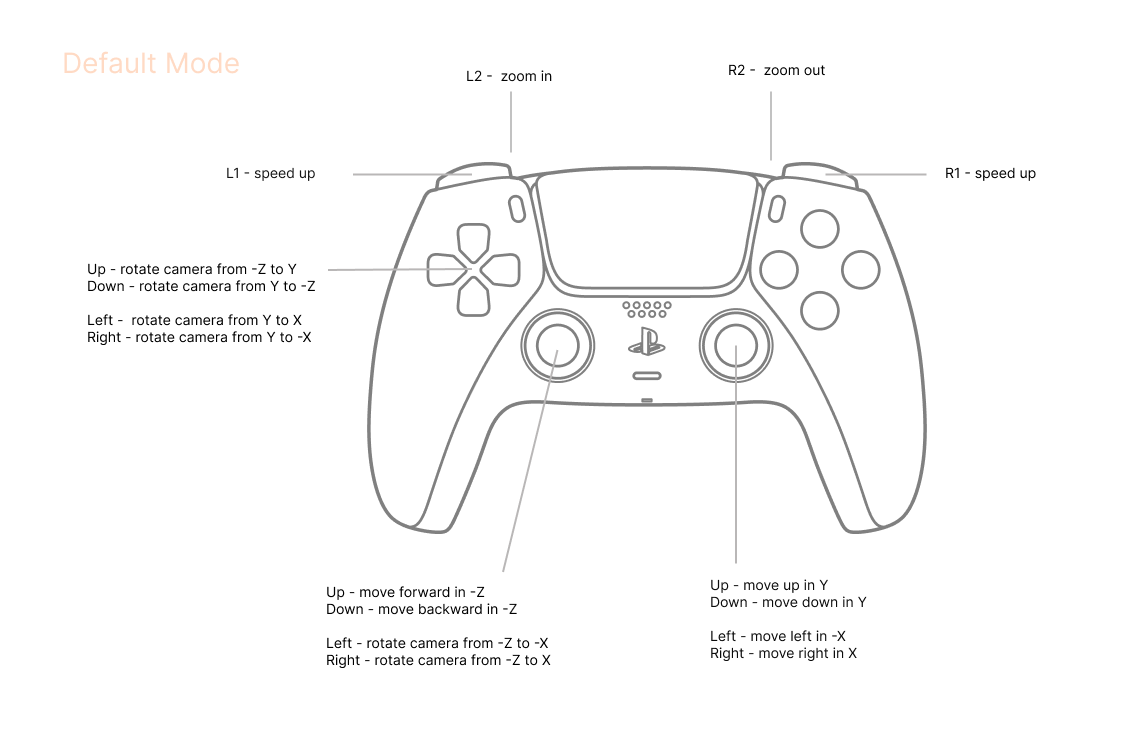 Default Mode

L2 - zoom in

R2 - zoom out

L1 - speed up

R1 - speed up

Up - rotate camera from -Z to Y
Down - rotate camera from Y to -Z

Left - rotate camera from Y to X
Right - rotate camera from Y to -X

Up - move forward in -Z
Down - move backward in -Z

Left - rotate camera from -Z to -X
Right - rotate camera from -Z to X

Up - move up in Y
Down - move down in Y

Left - move left in -X
Right - move right in X