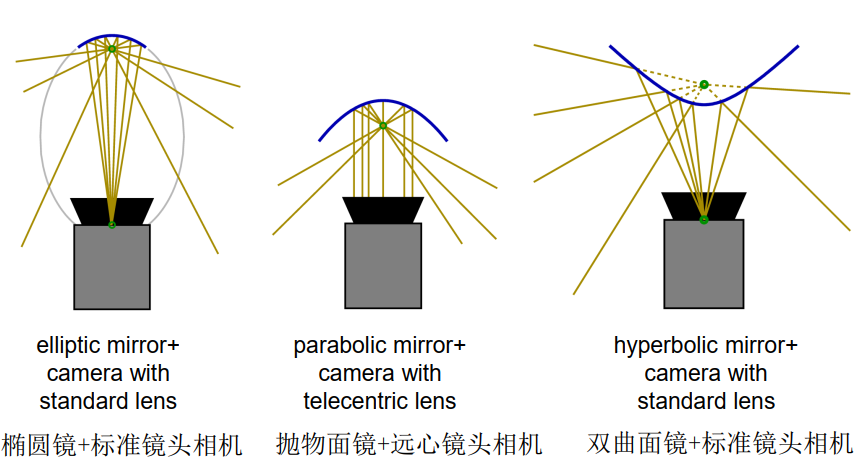 elliptic mirror+ camera with standard lens

椭圆镜+标准镜头相机

parabolic mirror+ camera with telecentric lens

抛物面镜+远心镜头相机

hyperbolic mirror+ camera with standard lens

双曲面镜+标准镜头相机