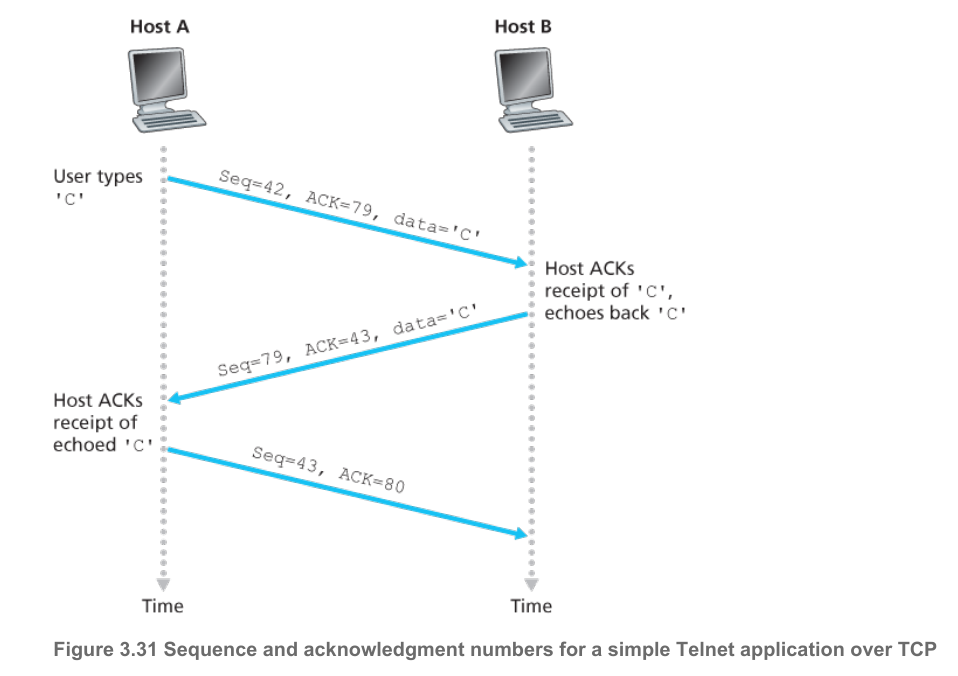 Host A

Host B

User types 'C'

Seq=42, ACK=79, data='C'

Host ACKs receipt of 'C', echoes back 'C'

Seq=79, ACK=43, data='C'

Host ACKs receipt of echoed 'C'

Seq=43, ACK=80

Time

Time

Figure 3.31 Sequence and acknowledgment numbers for a simple Telnet application over TCP