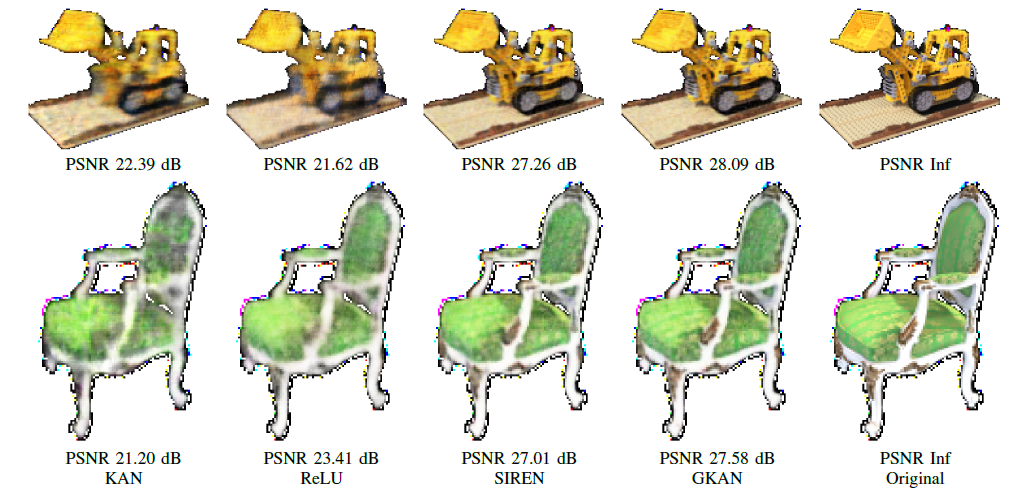 PSNR 22.39 dB
PSNR 21.62 dB
PSNR 27.26 dB
PSNR 28.09 dB
PSNR Inf

PSNR 21.20 dB
KAN
PSNR 23.41 dB
ReLU
PSNR 27.01 dB
SIREN
PSNR 27.58 dB
GKAN
PSNR Inf
Original