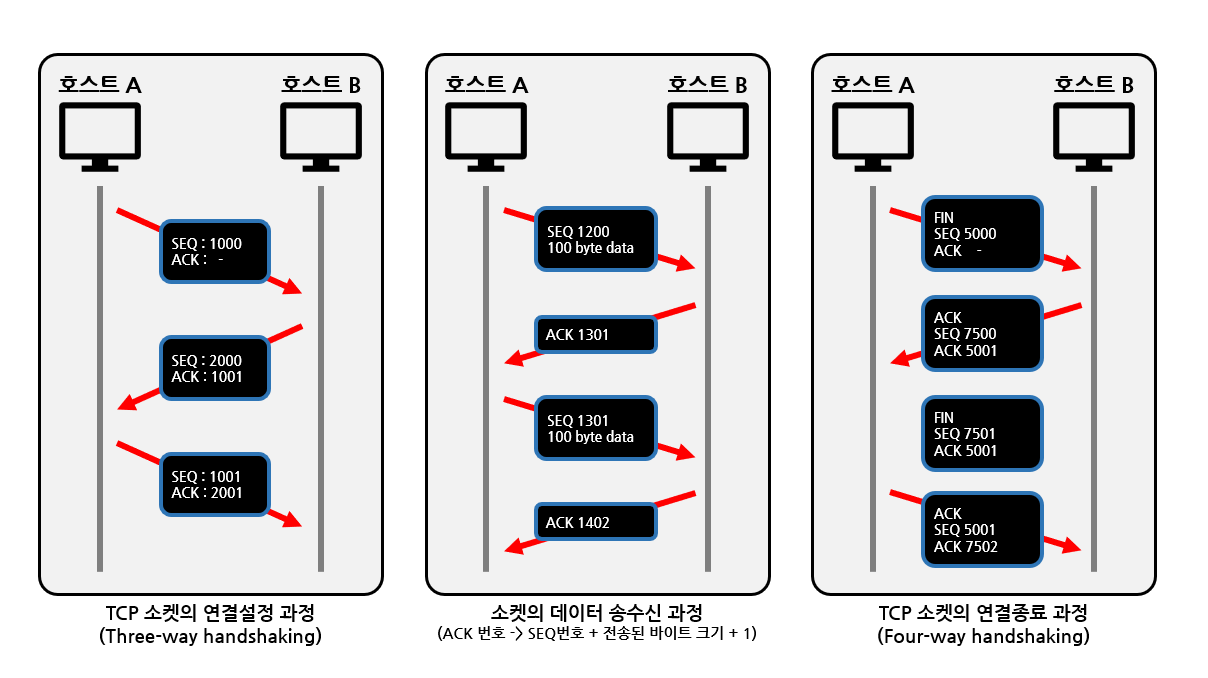 호스트 A
호스트 B

SEQ : 1000
ACK : -

SEQ : 2000
ACK : 1001

SEQ : 1001
ACK : 2001

TCP 소켓의 연결설정 과정
(Three-way handshaking)

호스트 A
호스트 B

SEQ 1200
100 byte data

ACK 1301

SEQ 1301
100 byte data

ACK 1402

소켓의 데이터 송수신 과정
(ACK 번호 -> SEQ번호 + 전송된 바이트 크기 + 1)

호스트 A
호스트 B

FIN
SEQ 5000
ACK -

ACK
SEQ 7500
ACK 5001

FIN
SEQ 7501
ACK 5001

ACK
SEQ 5001
ACK 7502

TCP 소켓의 연결종료 과정
(Four-way handshaking)