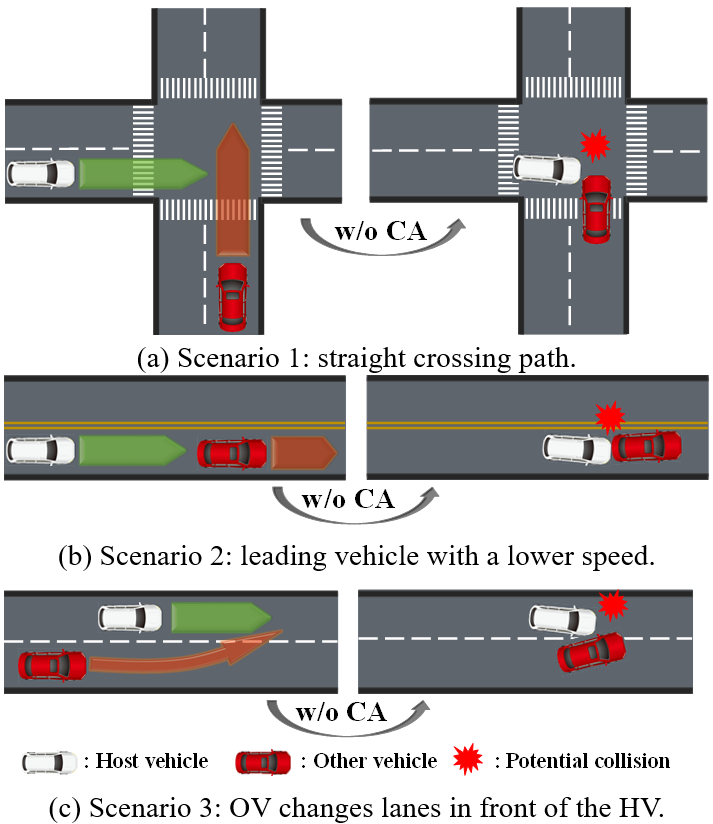 w/o CA

(a) Scenario 1: straight crossing path.

w/o CA

(b) Scenario 2: leading vehicle with a lower speed.

w/o CA

: Host vehicle : Other vehicle : Potential collision

(c) Scenario 3: OV changes lanes in front of the HV.