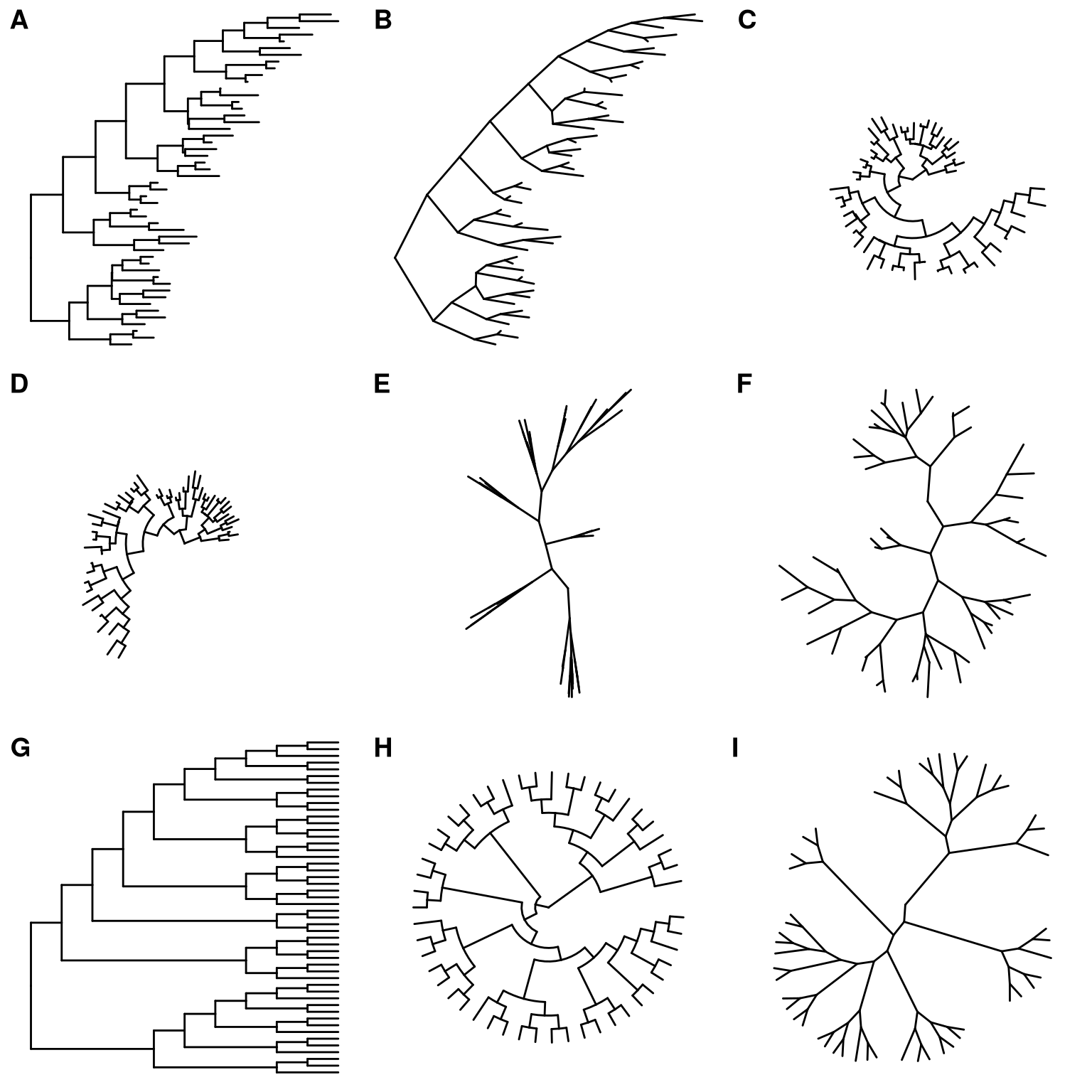 A
B
C
D
E
F
G
H
I