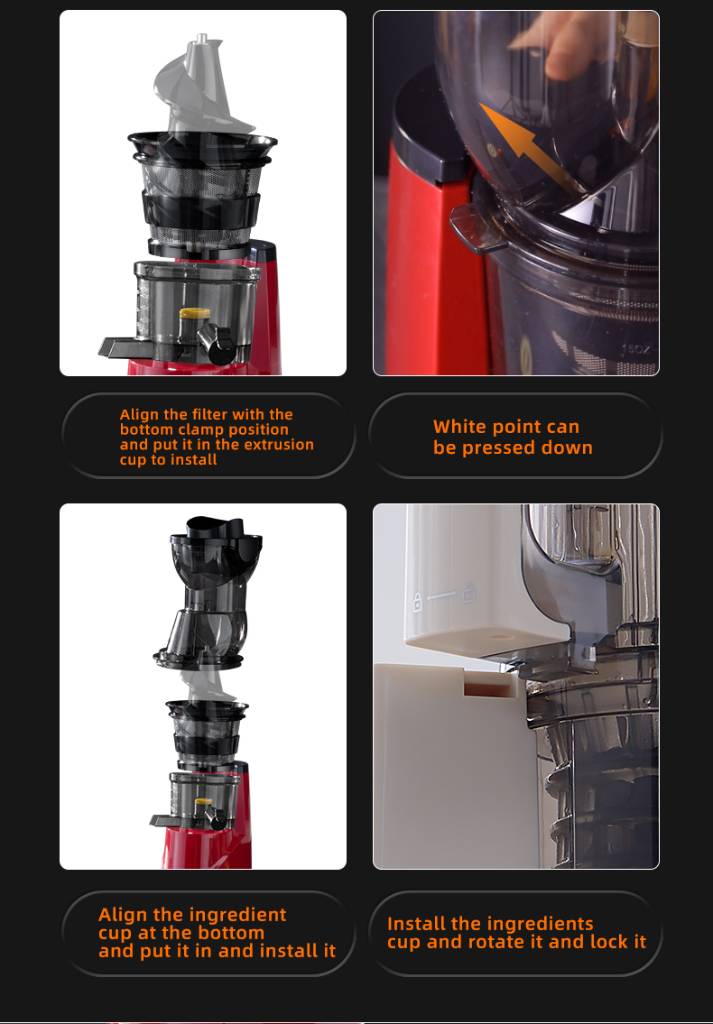 Align the filter with the bottom clamp position and put it in the extrusion cup to install

White point can be pressed down

Align the ingredient cup at the bottom and put it in and install it

Install the ingredients cup and rotate it and lock it