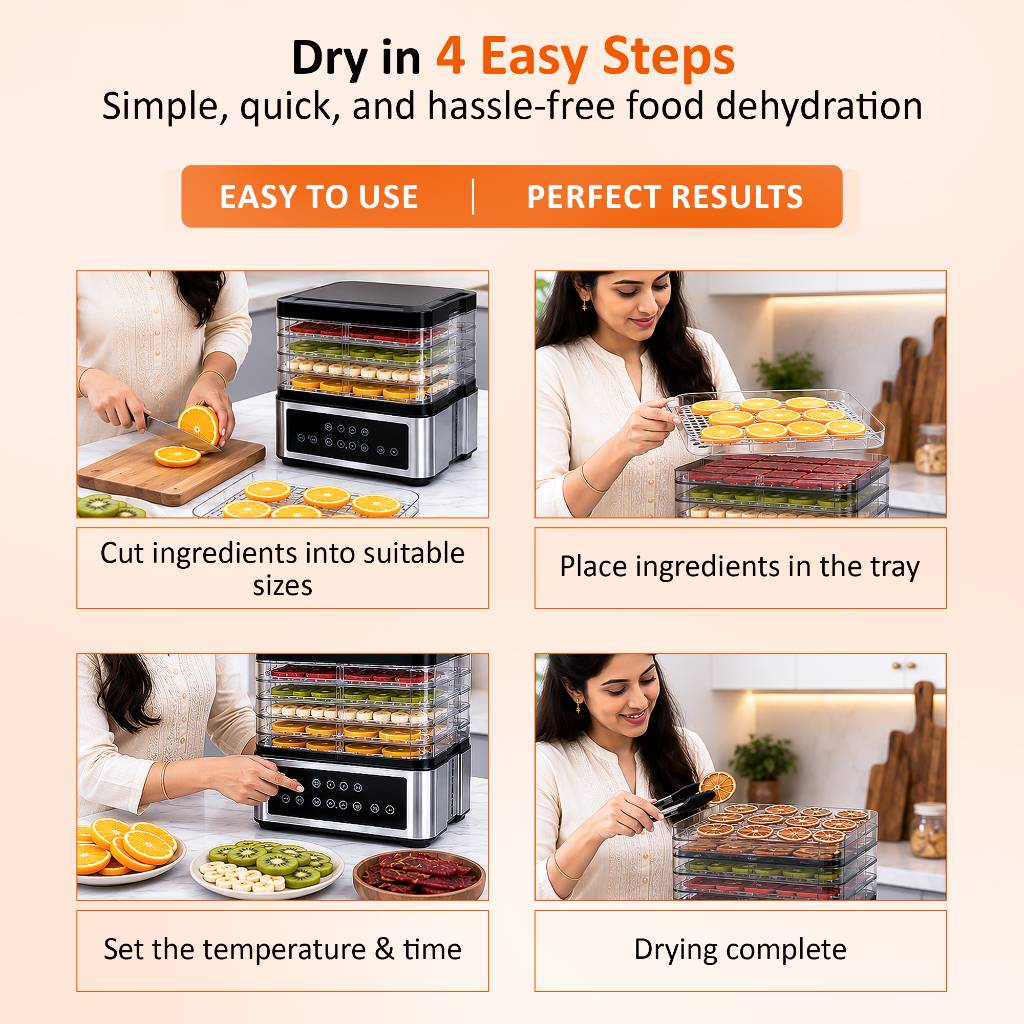 Dry in 4 Easy Steps
Simple, quick, and hassle-free food dehydration

EASY TO USE | PERFECT RESULTS

Cut ingredients into suitable sizes

Place ingredients in the tray

Set the temperature & time

Drying complete