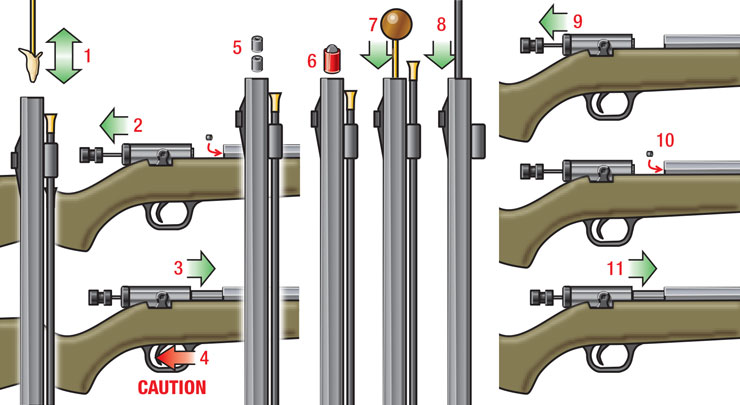 1
2
3
4
CAUTION
5
6
7
8
9
10
11