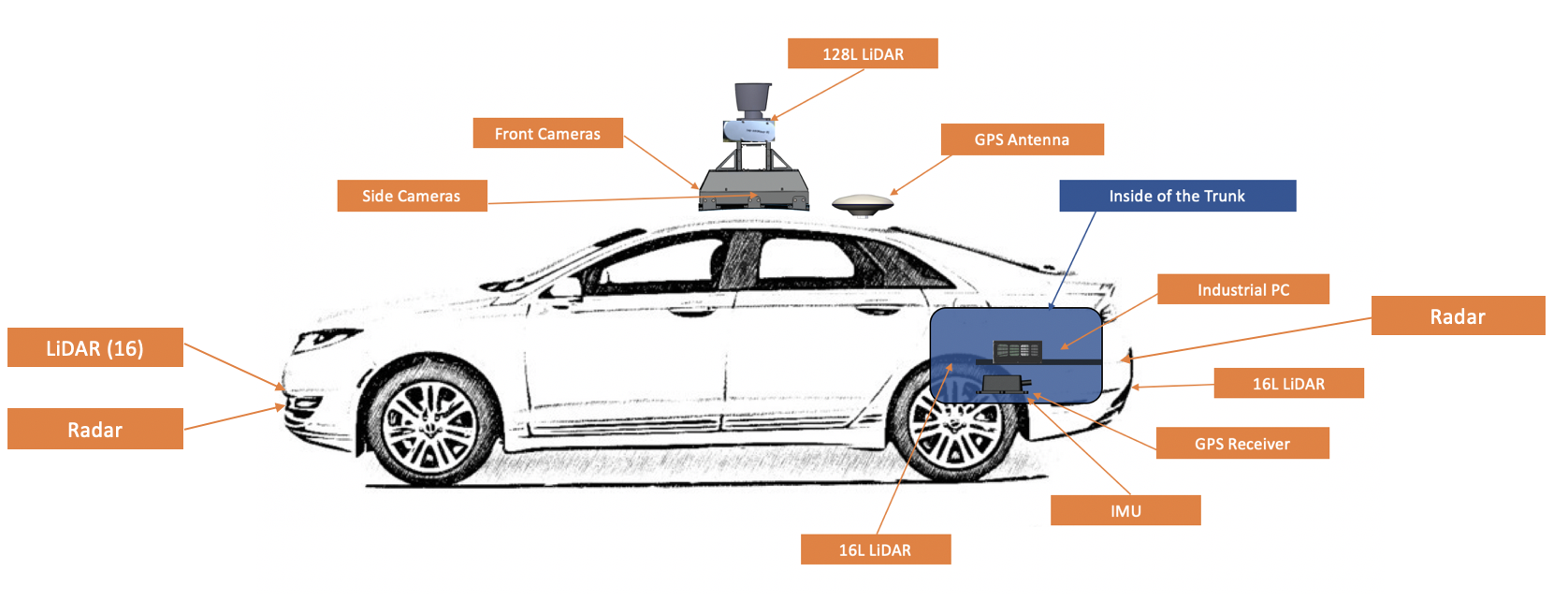 128L LiDAR

Front Cameras

GPS Antenna

Side Cameras

Inside of the Trunk

Industrial PC

Radar

LiDAR (16)

16L LiDAR

Radar

GPS Receiver

IMU

16L LiDAR