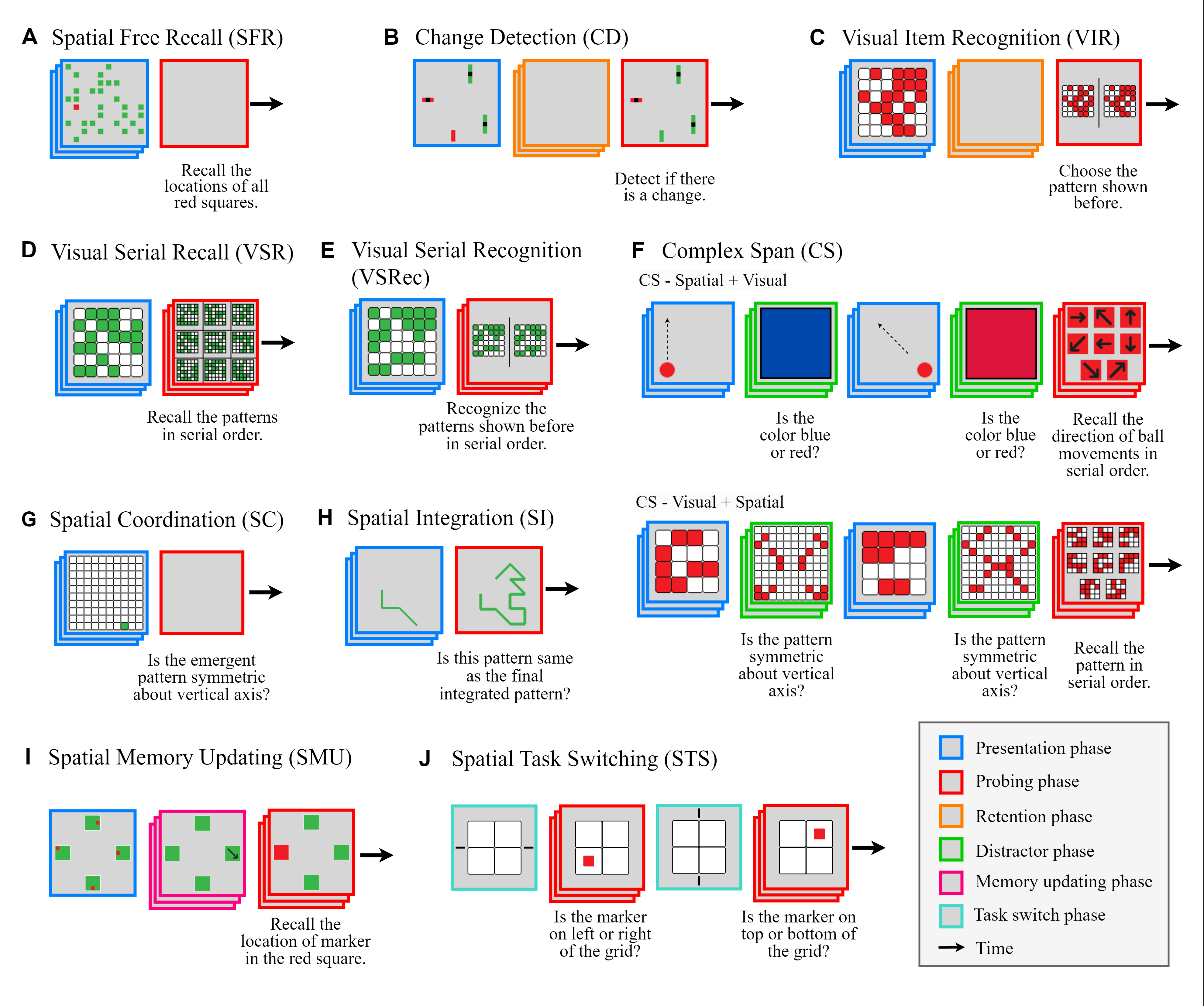 A Spatial Free Recall (SFR)

Recall the locations of all red squares.

B Change Detection (CD)

Detect if there is a change.

C Visual Item Recognition (VIR)

Choose the pattern shown before.

D Visual Serial Recall (VSR)

Recall the patterns in serial order.

E Visual Serial Recognition (VSRec)

Recognize the patterns shown before in serial order.

F Complex Span (CS)

CS - Spatial + Visual

Is the color blue or red?

Is the color blue or red?

Recall the direction of ball movements in serial order.

CS - Visual + Spatial

Is the pattern symmetric about vertical axis?

Is the pattern symmetric about vertical axis?

Recall the pattern in serial order.

G Spatial Coordination (SC)

Is the emergent pattern symmetric about vertical axis?

H Spatial Integration (SI)

Is this pattern same as the final integrated pattern?

I Spatial Memory Updating (SMU)

Recall the location of marker in the red square.

J Spatial Task Switching (STS)

Is the marker on left or right of the grid?

Is the marker on top or bottom of the grid?

Presentation phase
Probing phase
Retention phase
Distractor phase
Memory updating phase
Task switch phase
Time