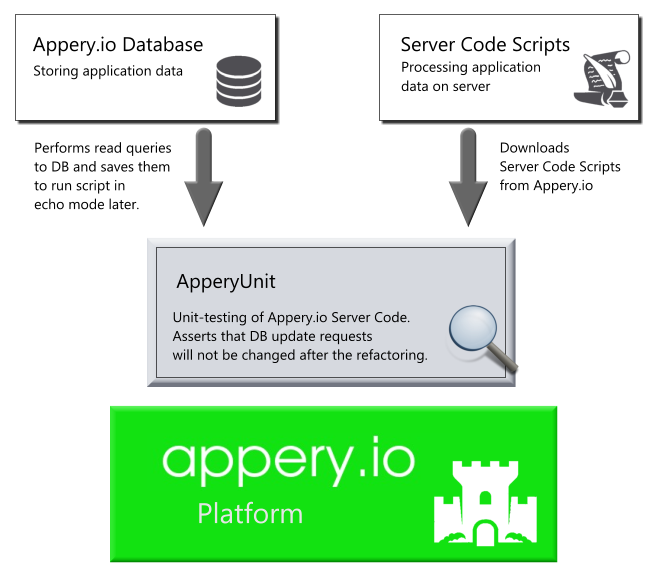 Appery.io Database
Storing application data

Server Code Scripts
Processing application data on server

Performs read queries to DB and saves them to run script in echo mode later.

Downloads Server Code Scripts from Appery.io

ApperyUnit
Unit-testing of Appery.io Server Code. Asserts that DB update requests will not be changed after the refactoring.

appery.io
Platform