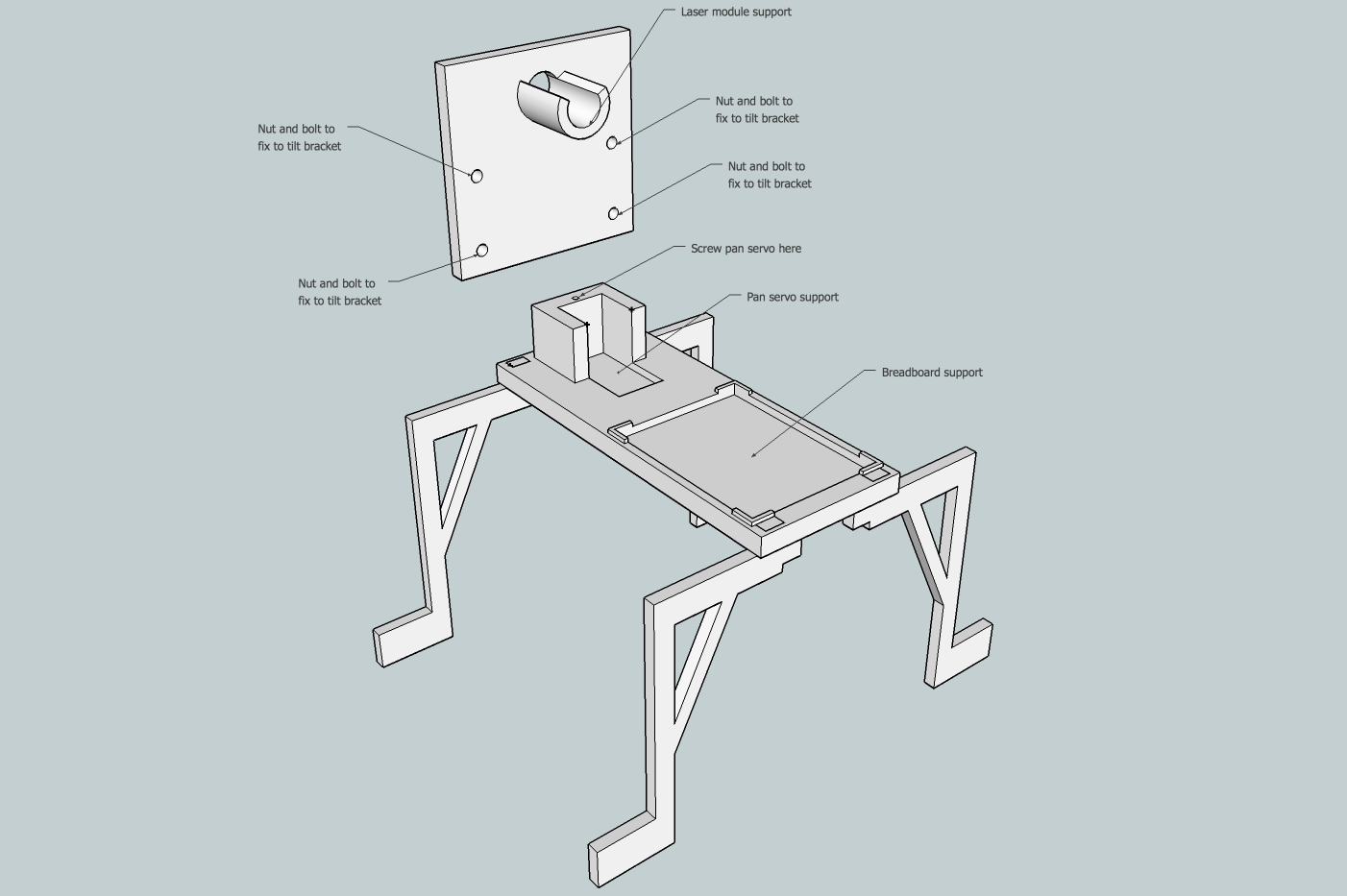 Laser module support

Nut and bolt to
fix to tilt bracket

Nut and bolt to
fix to tilt bracket

Nut and bolt to
fix to tilt bracket

Nut and bolt to
fix to tilt bracket

Screw pan servo here

Pan servo support

Breadboard support