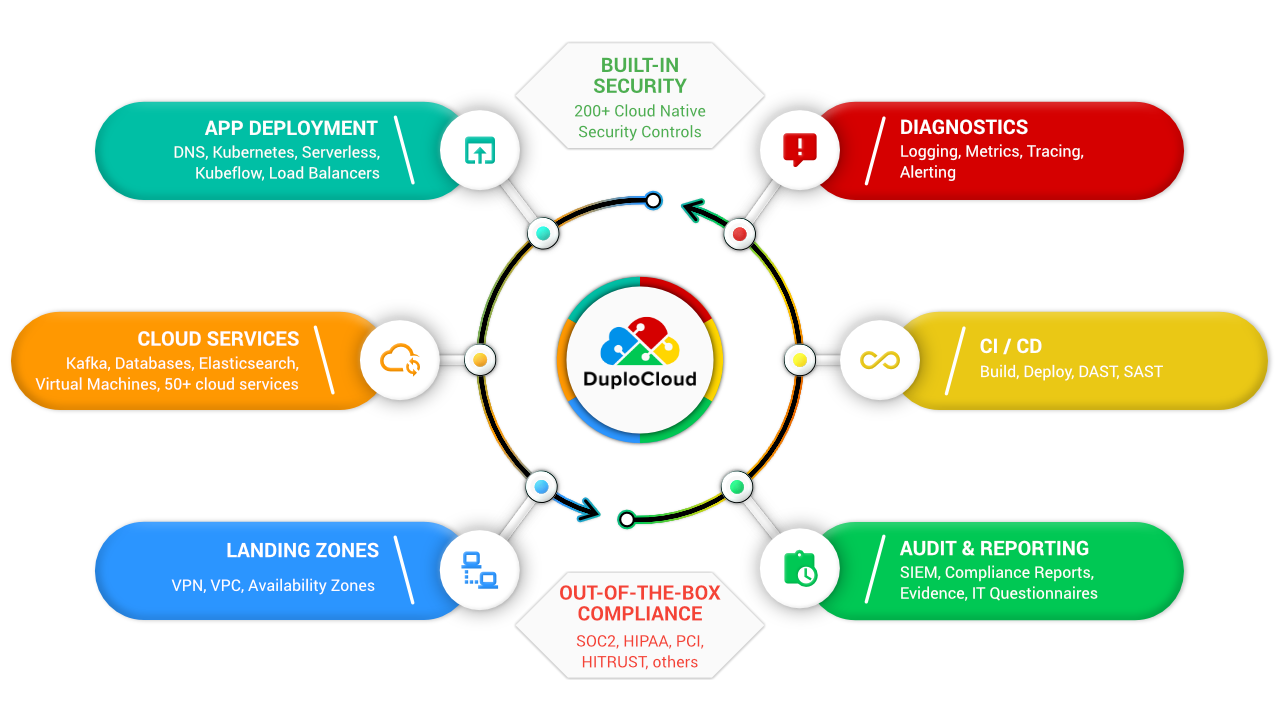 BUILT-IN SECURITY
200+ Cloud Native Security Controls

APP DEPLOYMENT
DNS, Kubernetes, Serverless, Kubeflow, Load Balancers

DIAGNOSTICS
Logging, Metrics, Tracing, Alerting

CLOUD SERVICES
Kafka, Databases, Elasticsearch, Virtual Machines, 50+ cloud services

DuploCloud

CI / CD
Build, Deploy, DAST, SAST

LANDING ZONES
VPN, VPC, Availability Zones

AUDIT & REPORTING
SIEM, Compliance Reports, Evidence, IT Questionnaires

OUT-OF-THE-BOX COMPLIANCE
SOC2, HIPAA, PCI, HITRUST, others