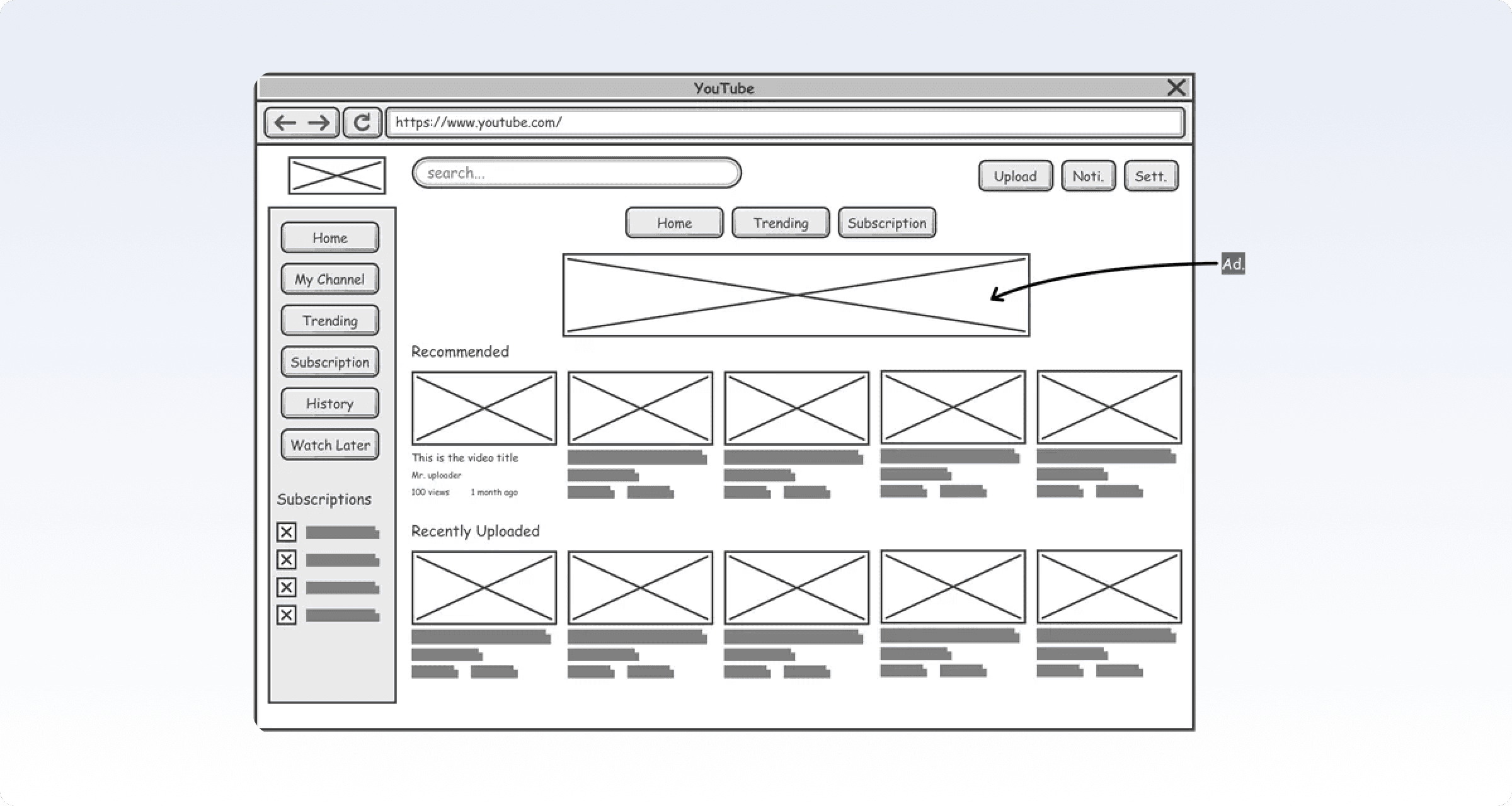 YouTube

https://www.youtube.com/

search...

Upload Noti. Sett.

Home
My Channel
Trending
Subscription
History
Watch Later

Subscriptions

Home Trending Subscription

Ad.

Recommended

This is the video title
Mr. uploader
100 views 1 month ago

Recently Uploaded