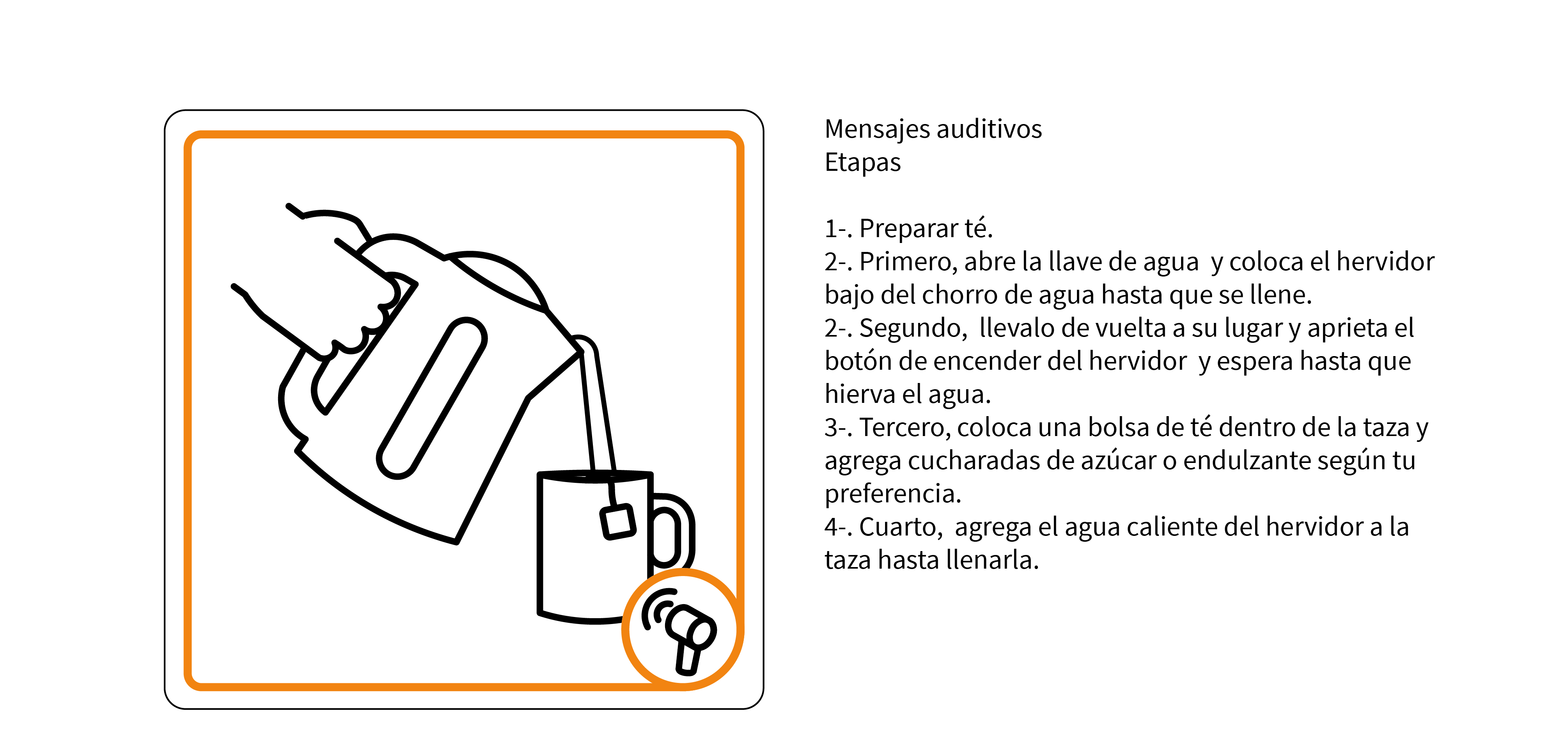 Mensajes auditivos
Etapas

1-. Preparar té.
2-. Primero, abre la llave de agua y coloca el hervidor bajo del chorro de agua hasta que se llene.
2-. Segundo, llevalo de vuelta a su lugar y aprieta el botón de encender del hervidor y espera hasta que hierva el agua.
3-. Tercero, coloca una bolsa de té dentro de la taza y agrega cucharadas de azúcar o endulzante según tu preferencia.
4-. Cuarto, agrega el agua caliente del hervidor a la taza hasta llenarla.