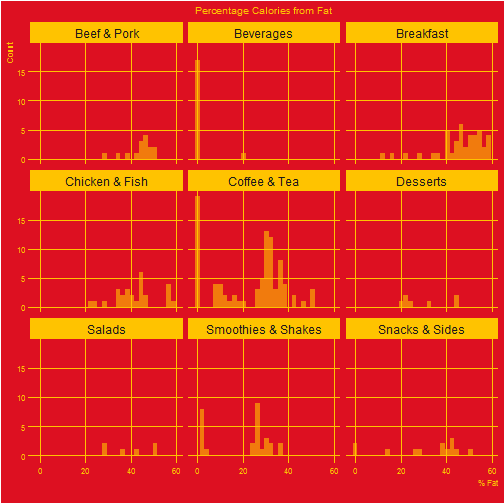 Percentage Calories from Fat

Count

Beef & Pork

Beverages

Breakfast

15
10
5
0

Chicken & Fish

Coffee & Tea

Desserts

15
10
5
0

Salads

Smoothies & Shakes

Snacks & Sides

15
10
5
0

0 20 40 60

0 20 40 60

0 20 40 60

% Fat