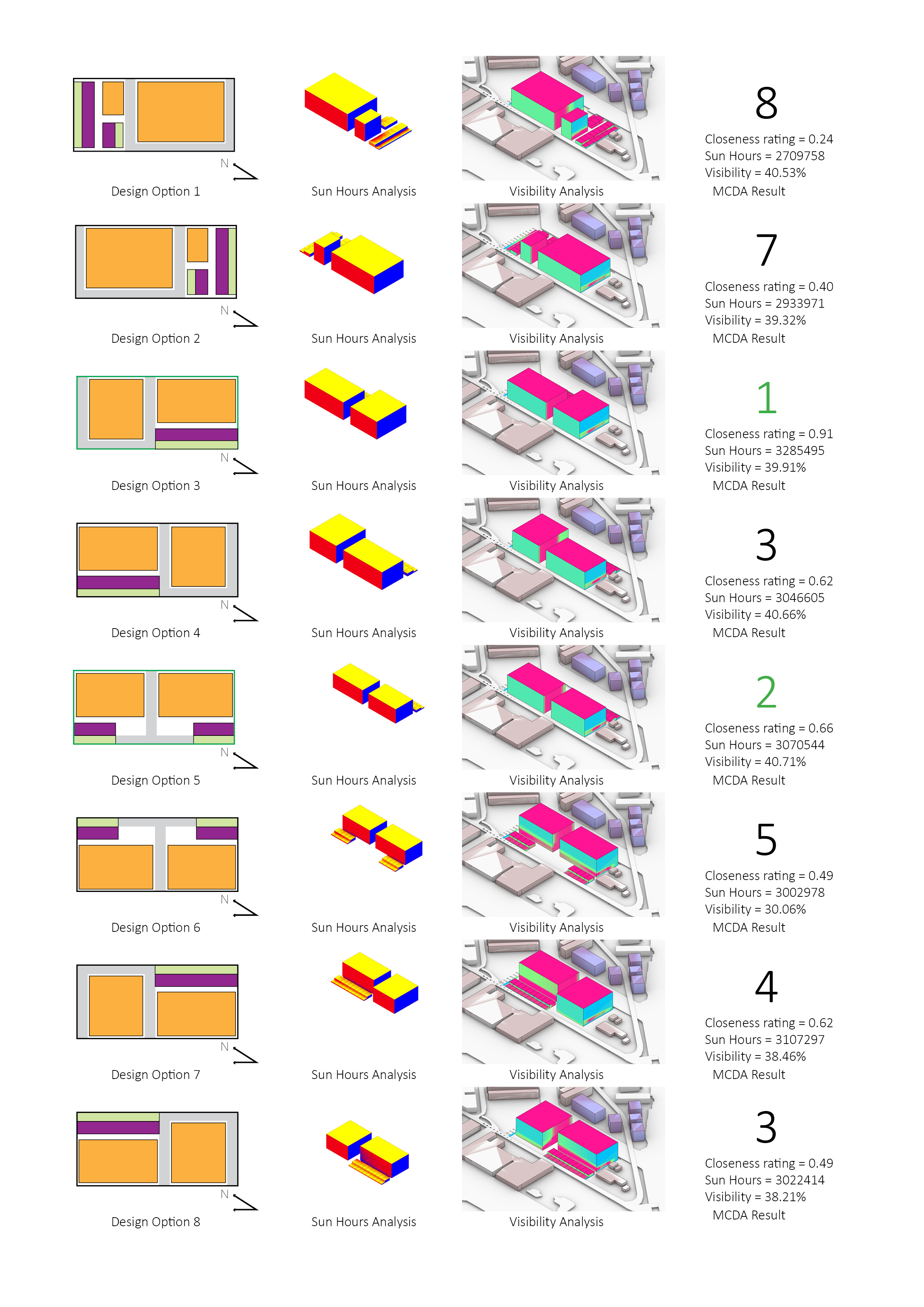 N

Design Option 1

Sun Hours Analysis

Visibility Analysis

8

Closeness rating = 0.24
Sun Hours = 2709758
Visibility = 40.53%
MCDA Result

N

Design Option 2

Sun Hours Analysis

Visibility Analysis

7

Closeness rating = 0.40
Sun Hours = 2933971
Visibility = 39.32%
MCDA Result

N

Design Option 3

Sun Hours Analysis

Visibility Analysis

1

Closeness rating = 0.91
Sun Hours = 3285495
Visibility = 39.91%
MCDA Result

N

Design Option 4

Sun Hours Analysis

Visibility Analysis

3

Closeness rating = 0.62
Sun Hours = 3046605
Visibility = 40.66%
MCDA Result

N

Design Option 5

Sun Hours Analysis

Visibility Analysis

2

Closeness rating = 0.66
Sun Hours = 3070544
Visibility = 40.71%
MCDA Result

N

Design Option 6

Sun Hours Analysis

Visibility Analysis

5

Closeness rating = 0.49
Sun Hours = 3002978
Visibility = 30.06%
MCDA Result

N

Design Option 7

Sun Hours Analysis

Visibility Analysis

4

Closeness rating = 0.62
Sun Hours = 3107297
Visibility = 38.46%
MCDA Result

N

Design Option 8

Sun Hours Analysis

Visibility Analysis

3

Closeness rating = 0.49
Sun Hours = 3022414
Visibility = 38.21%
MCDA Result