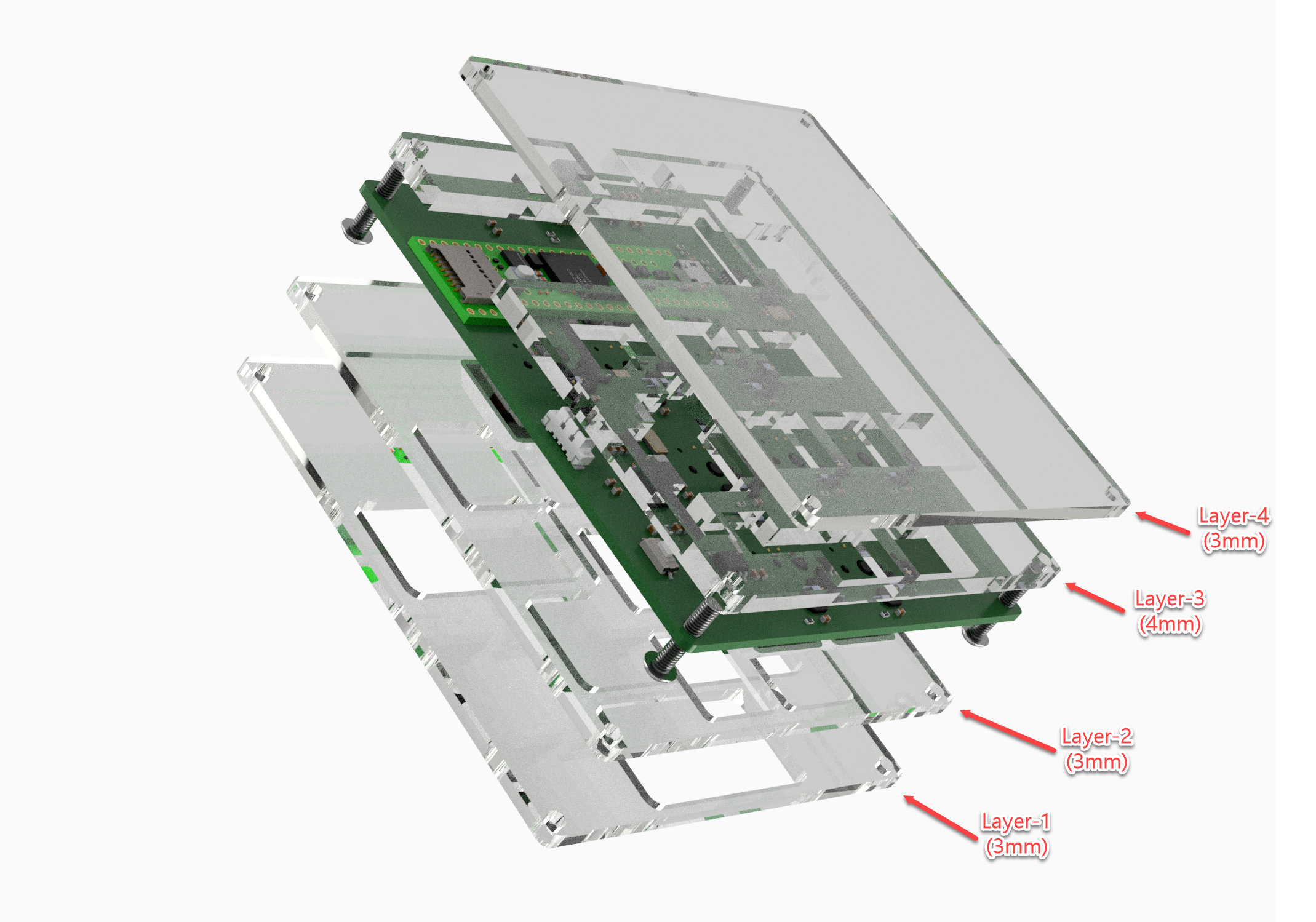 Layer-4
(3mm)

Layer-3
(4mm)

Layer-2
(3mm)

Layer-1
(3mm)