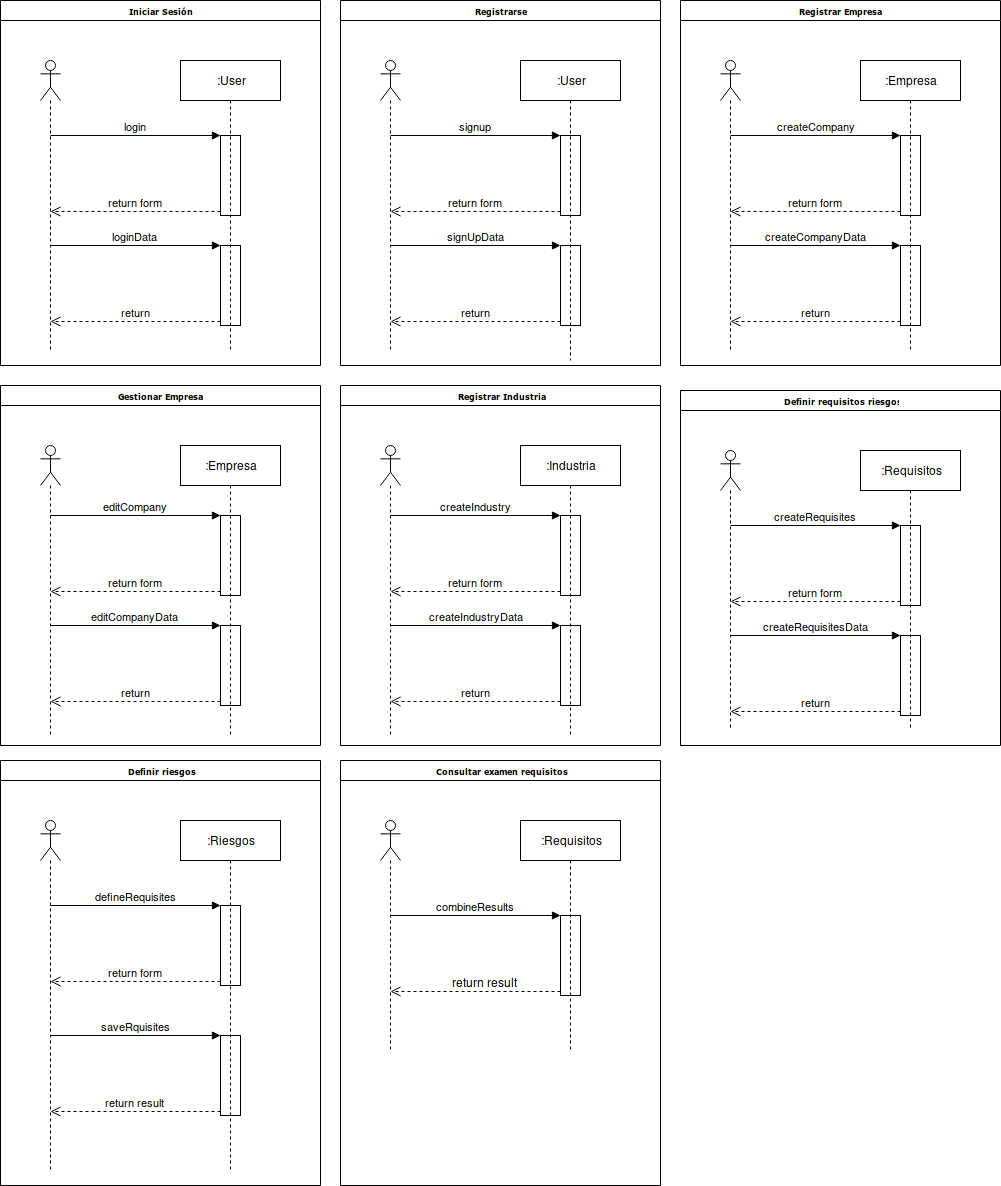 Iniciar Sesión

:User

login

return form

loginData

return

Registrarse

:User

signup

return form

signUpData

return

Registrar Empresa

:Empresa

createCompany

return form

createCompanyData

return

Gestionar Empresa

:Empresa

editCompany

return form

editCompanyData

return

Registrar Industria

:Industria

createIndustry

return form

createIndustryData

return

Definir requisitos riesgos

:Requisitos

createRequisites

return form

createRequisitesData

return

Definir riesgos

:Riesgos

defineRequisites

return form

saveRquisites

return result

Consultar examen requisitos

:Requisitos

combineResults

return result