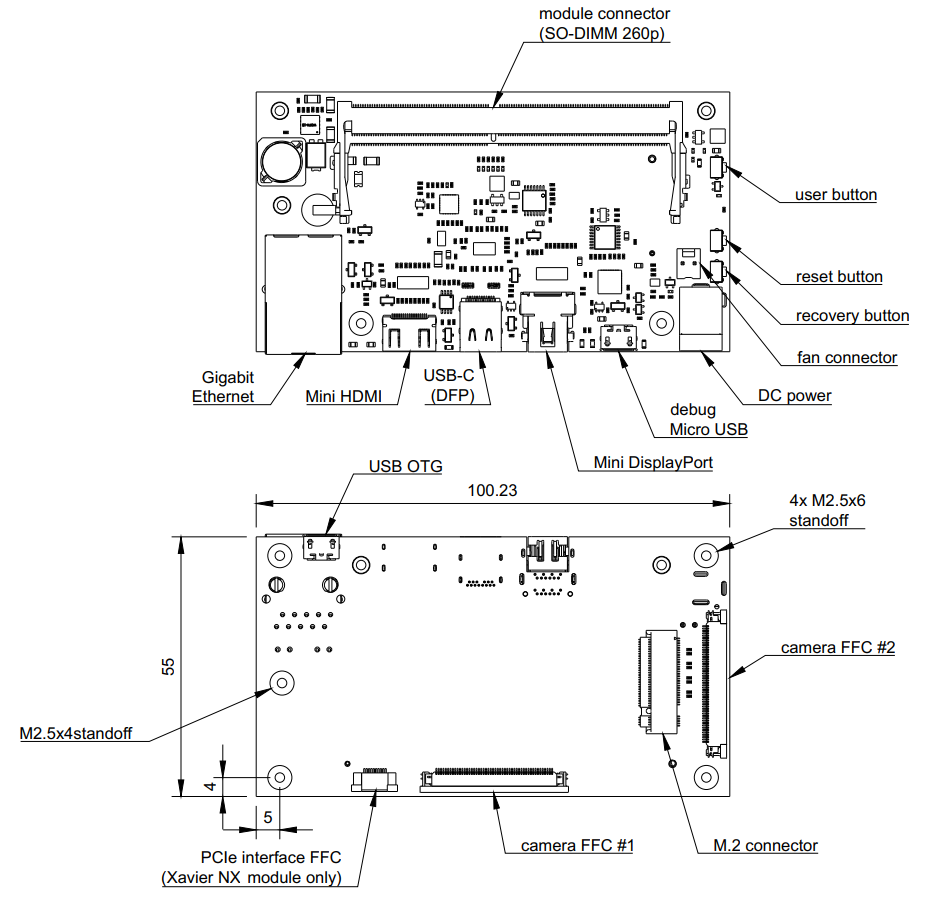 module connector
(SO-DIMM 260p)

user button

reset button

recovery button

fan connector

DC power

debug
Micro USB

Mini DisplayPort

USB-C
(DFP)

Mini HDMI

Gigabit
Ethernet

USB OTG

100.23

4x M2.5x6
standoff

camera FFC #2

55

M2.5x4standoff

4

5

PCIe interface FFC
(Xavier NX module only)

camera FFC #1

M.2 connector