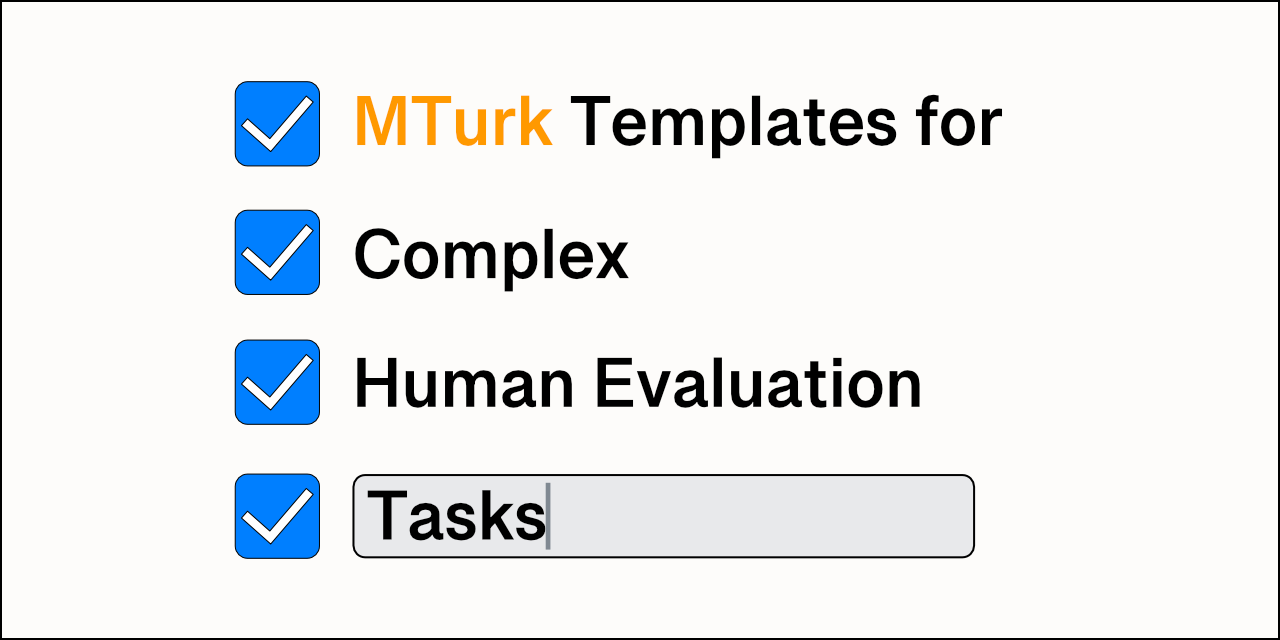 ☑ MTurk Templates for
☑ Complex
☑ Human Evaluation
☑ Tasks