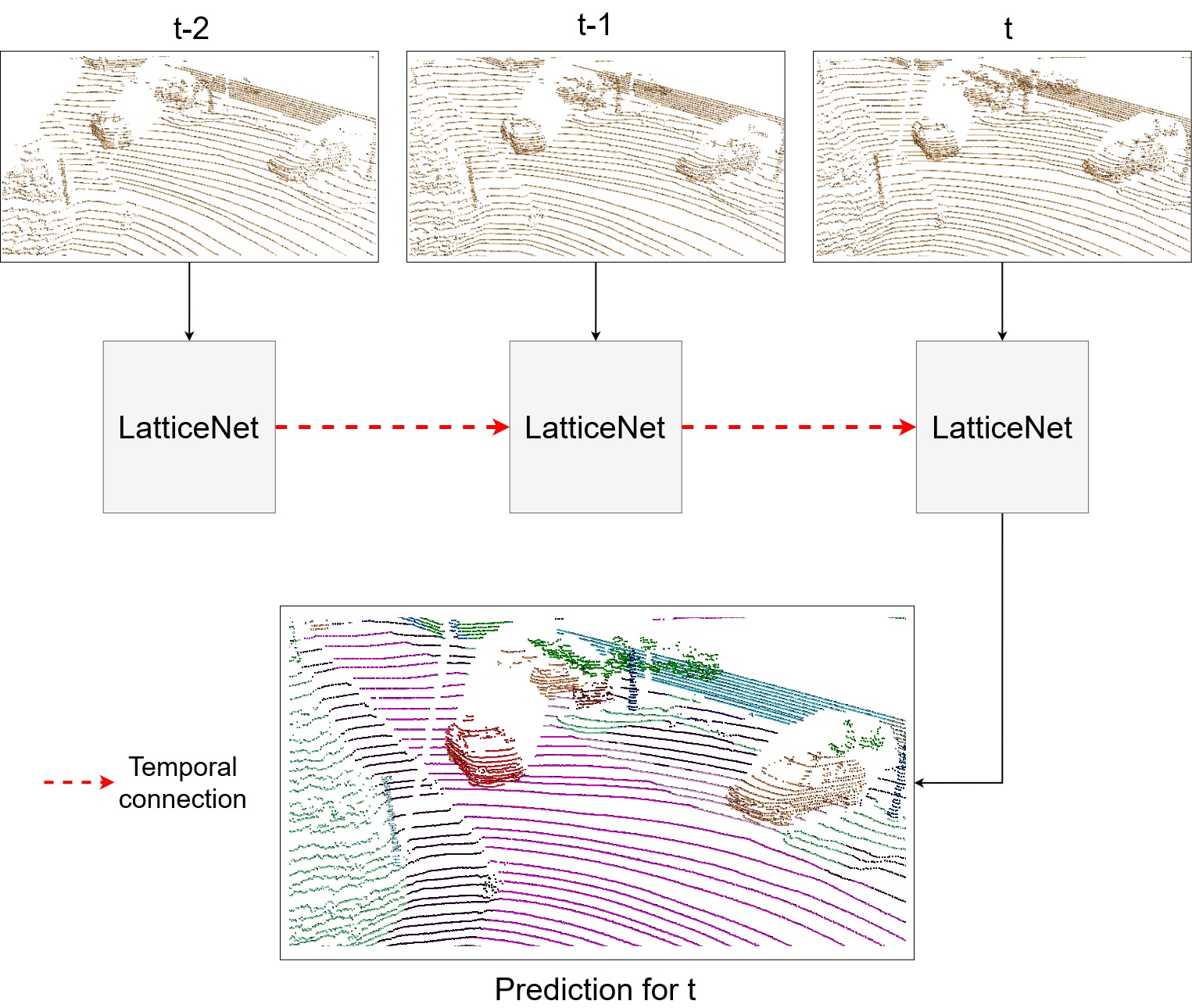 t-2

t-1

t

LatticeNet

LatticeNet

LatticeNet

Temporal connection

Prediction for t