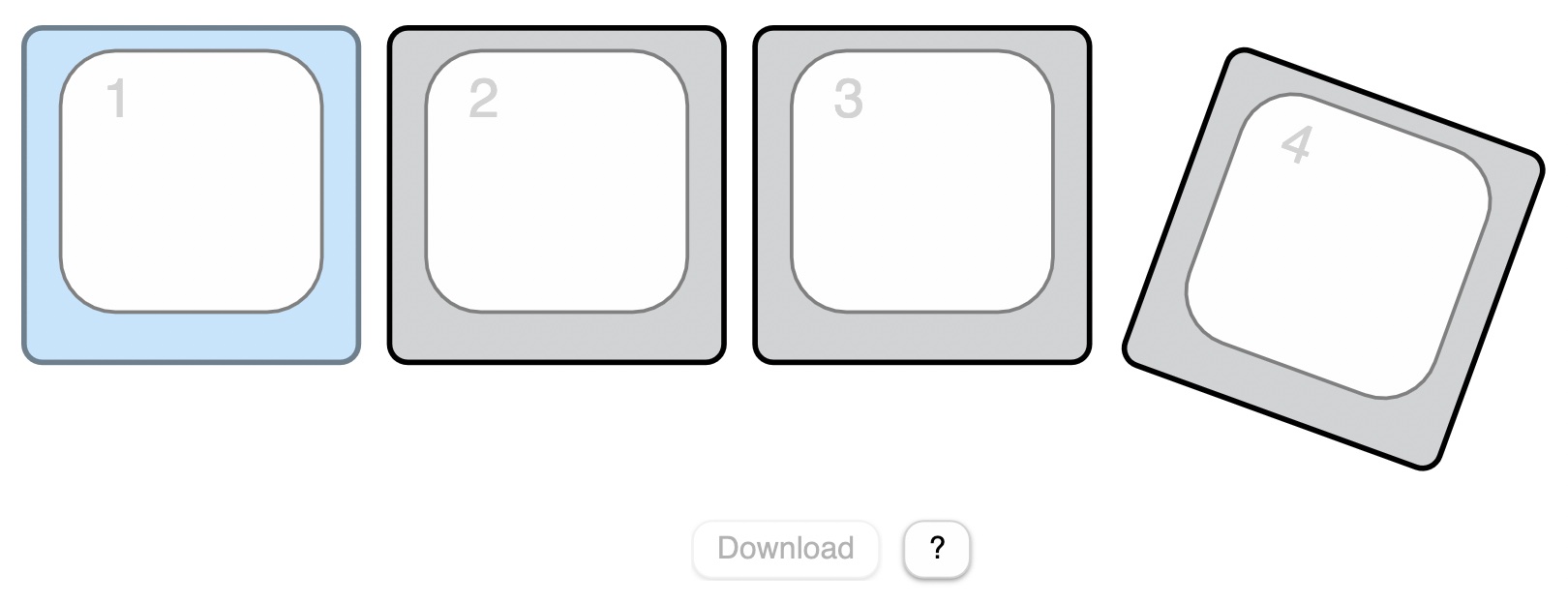 1

2

3

4

Download

?