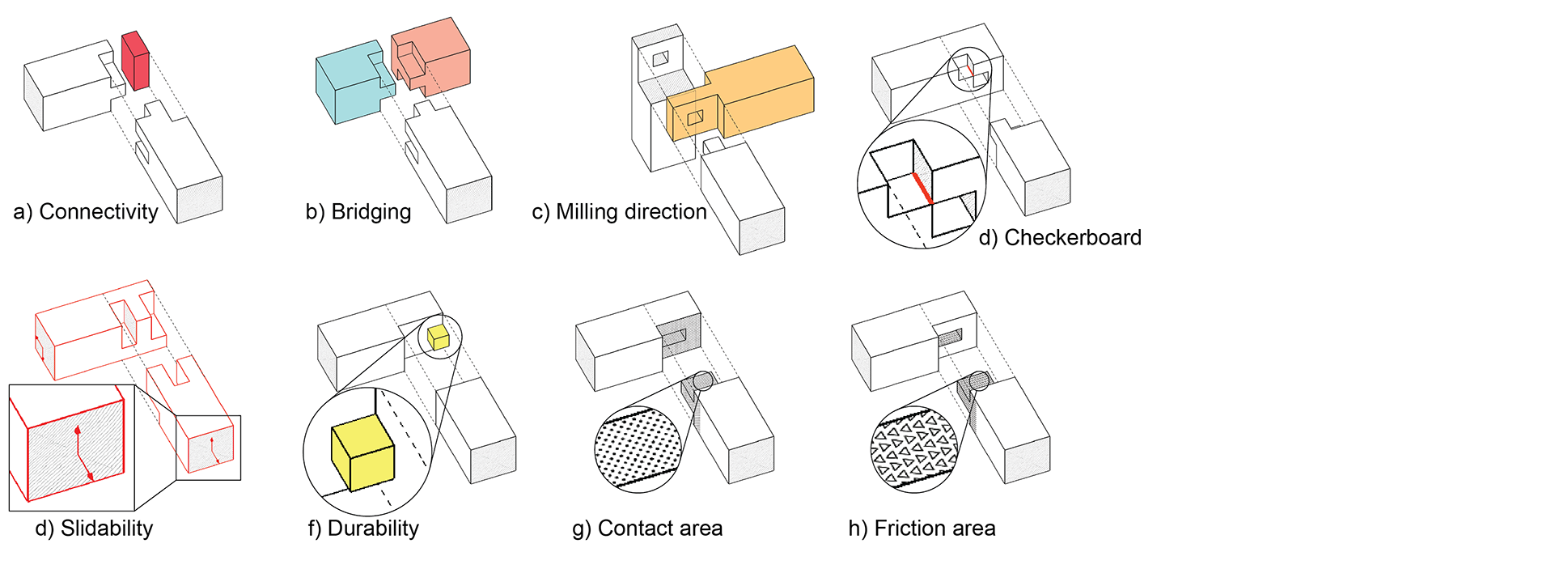 a) Connectivity

b) Bridging

c) Milling direction

d) Checkerboard

d) Slidability

f) Durability

g) Contact area

h) Friction area