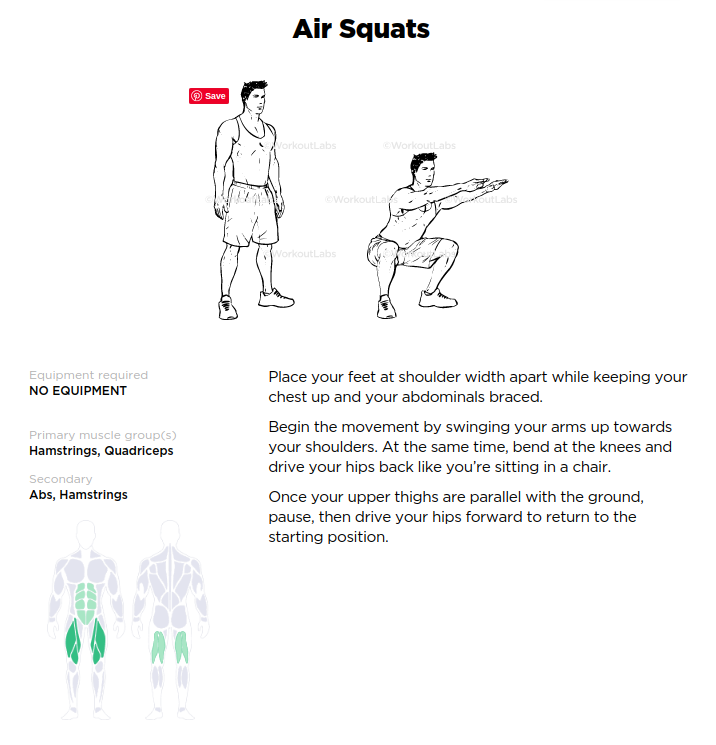 Air Squats

Save

©WorkoutLabs ©WorkoutLabs ©WorkoutLabs ©WorkoutLabs ©WorkoutLabs ©WorkoutLabs

Equipment required
NO EQUIPMENT

Primary muscle group(s)
Hamstrings, Quadriceps

Secondary
Abs, Hamstrings

Place your feet at shoulder width apart while keeping your chest up and your abdominals braced.

Begin the movement by swinging your arms up towards your shoulders. At the same time, bend at the knees and drive your hips back like you're sitting in a chair.

Once your upper thighs are parallel with the ground, pause, then drive your hips forward to return to the starting position.