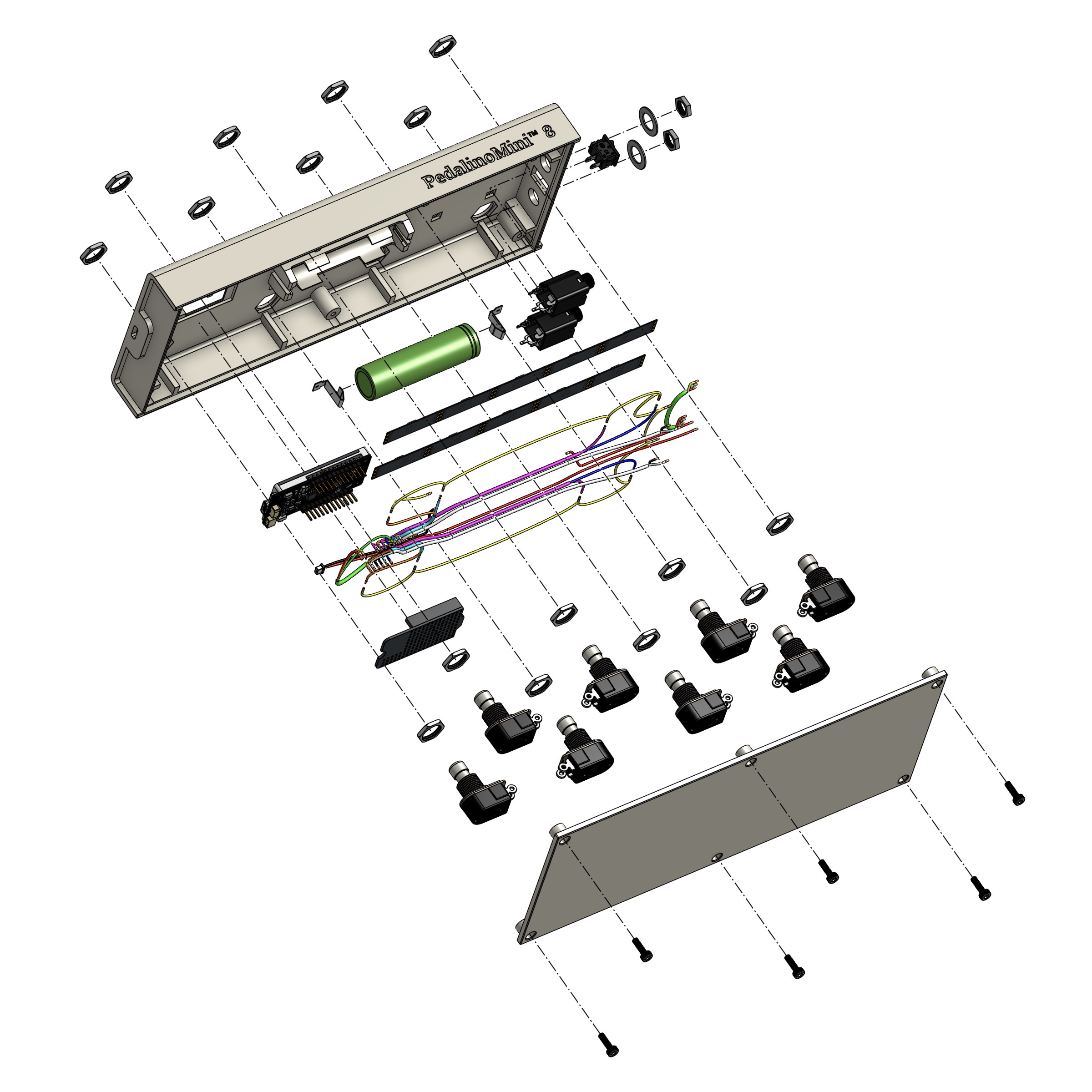 PedalinoMini™ 8