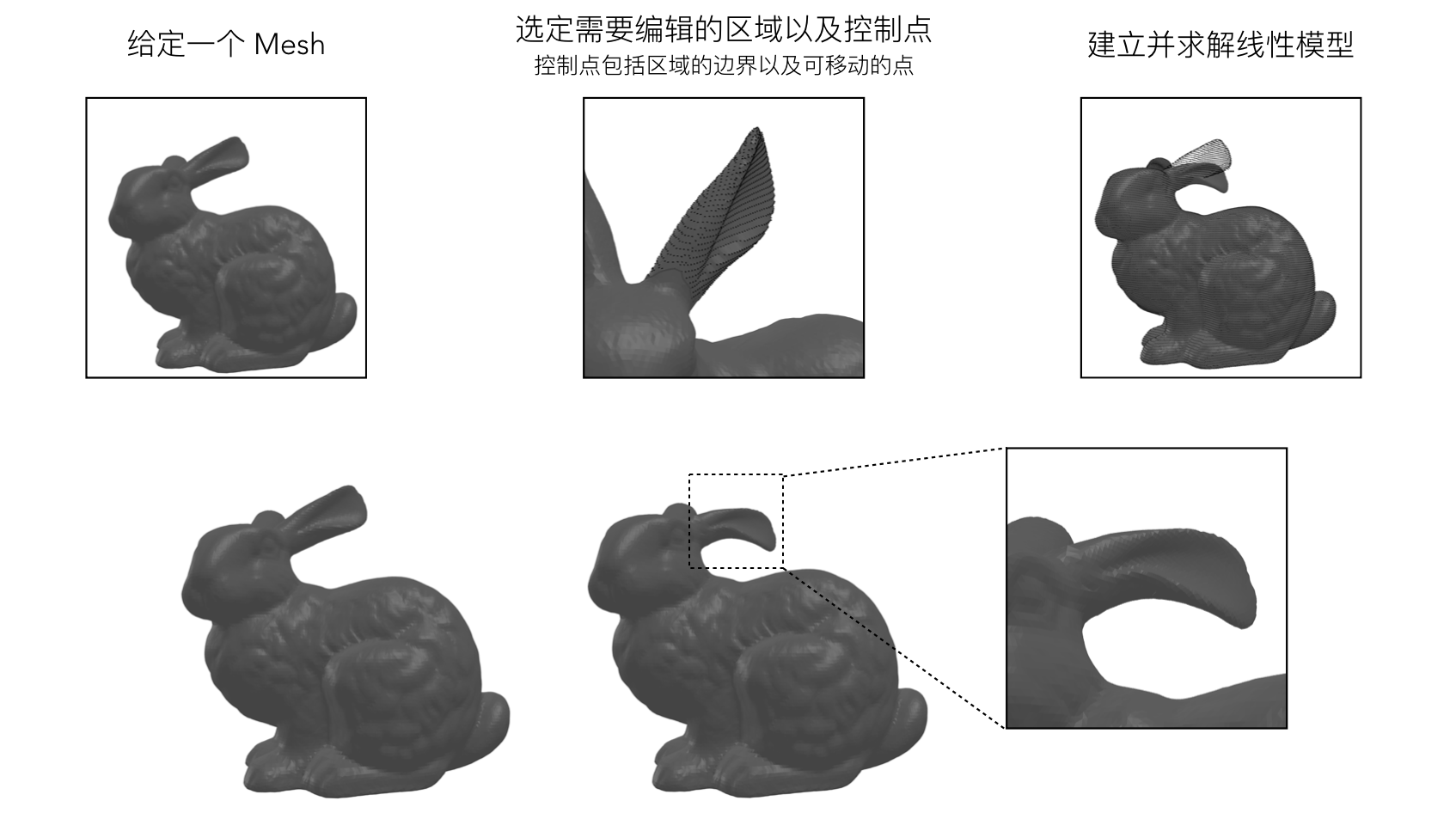 给定一个 Mesh

选定需要编辑的区域以及控制点
控制点包括区域的边界以及可移动的点

建立并求解线性模型