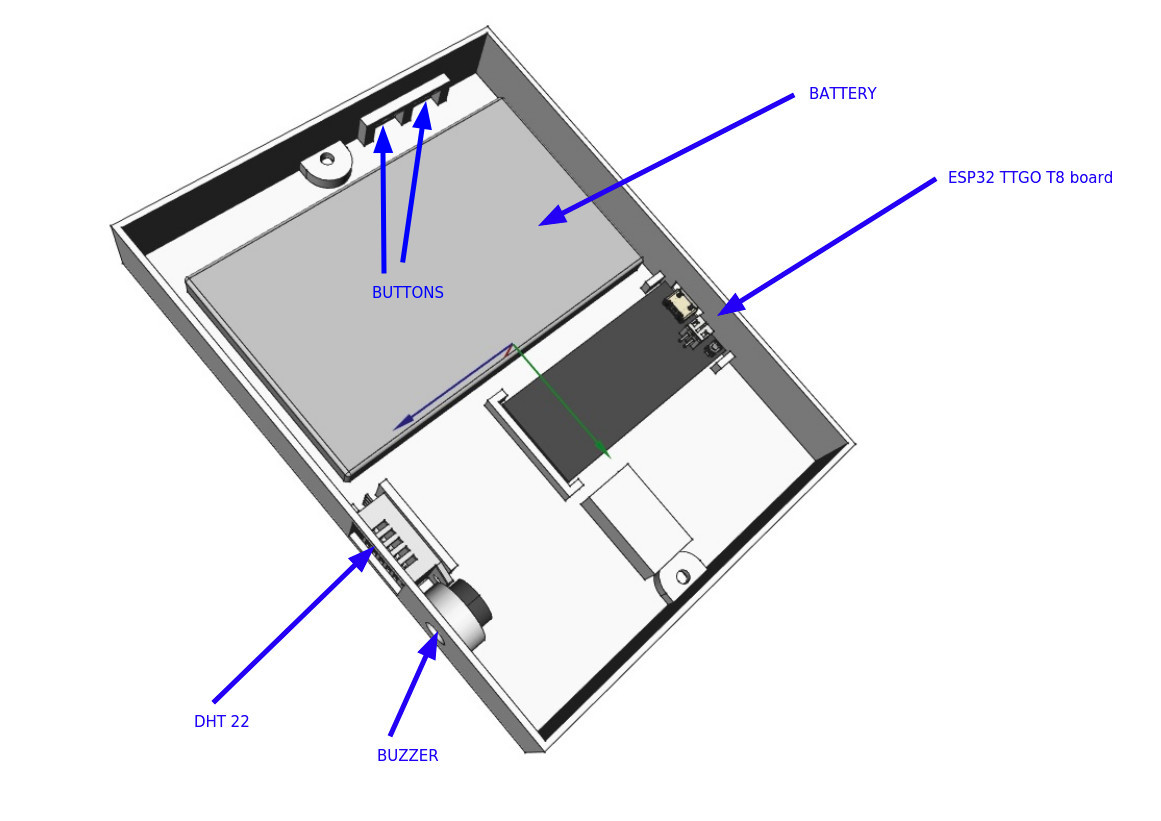 BATTERY

ESP32 TTGO T8 board

BUTTONS

DHT 22

BUZZER