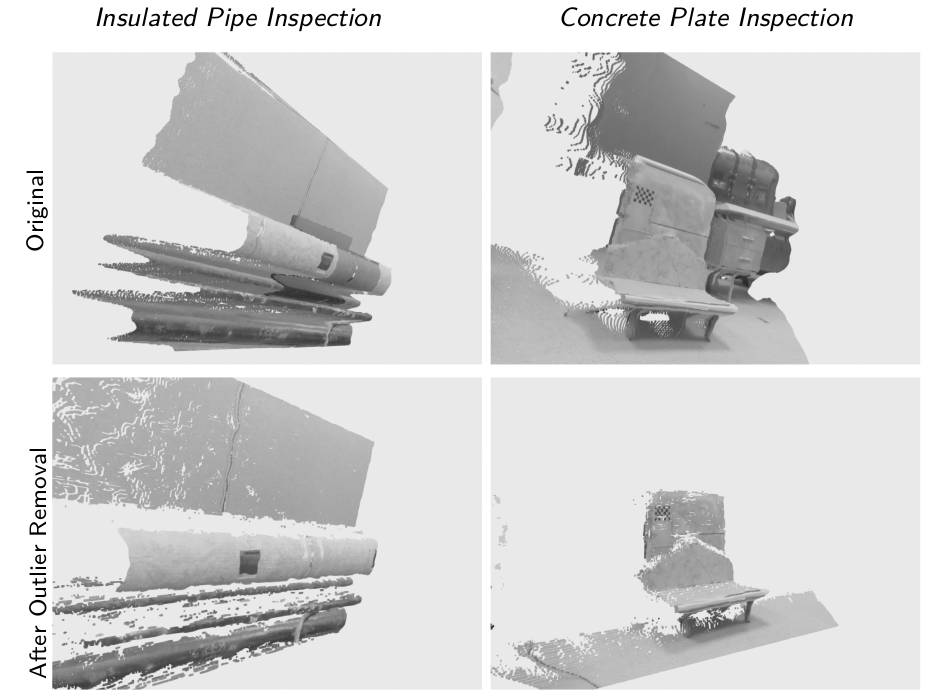 Insulated Pipe Inspection

Concrete Plate Inspection

Original

After Outlier Removal