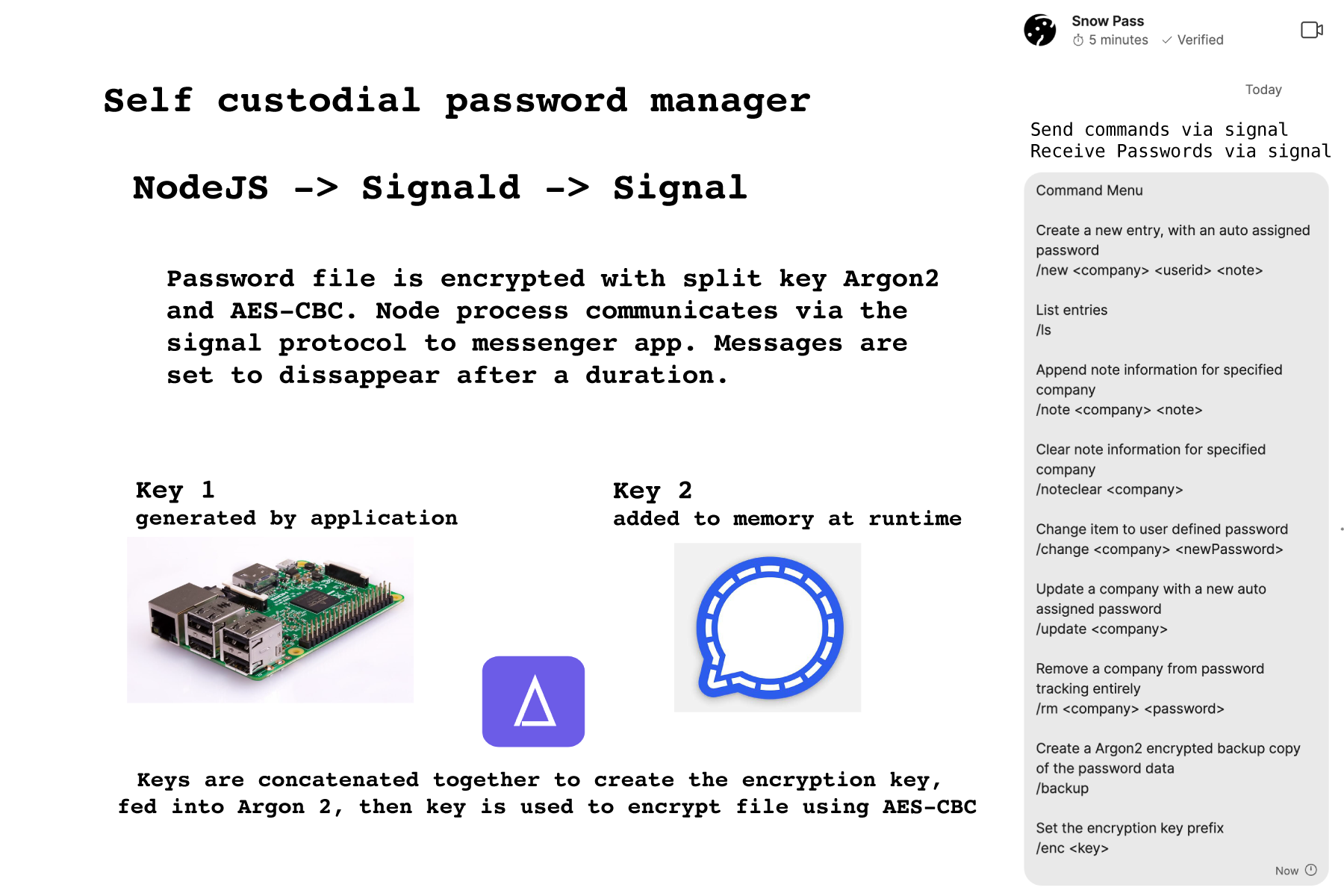 Self custodial password manager

NodeJS -> Signald -> Signal

Password file is encrypted with split key Argon2 and AES-CBC. Node process communicates via the signal protocol to messenger app. Messages are set to dissappear after a duration.

Key 1
generated by application

Key 2
added to memory at runtime

Keys are concatenated together to create the encryption key, fed into Argon 2, then key is used to encrypt file using AES-CBC

Snow Pass
5 minutes ✓ Verified

Today

Send commands via signal
Receive Passwords via signal

Command Menu

Create a new entry, with an auto assigned password
/new <company> <userid> <note>

List entries
/ls

Append note information for specified company
/note <company> <note>

Clear note information for specified company
/noteclear <company>

Change item to user defined password
/change <company> <newPassword>

Update a company with a new auto assigned password
/update <company>

Remove a company from password tracking entirely
/rm <company> <password>

Create a Argon2 encrypted backup copy of the password data
/backup

Set the encryption key prefix
/enc <key>

Now