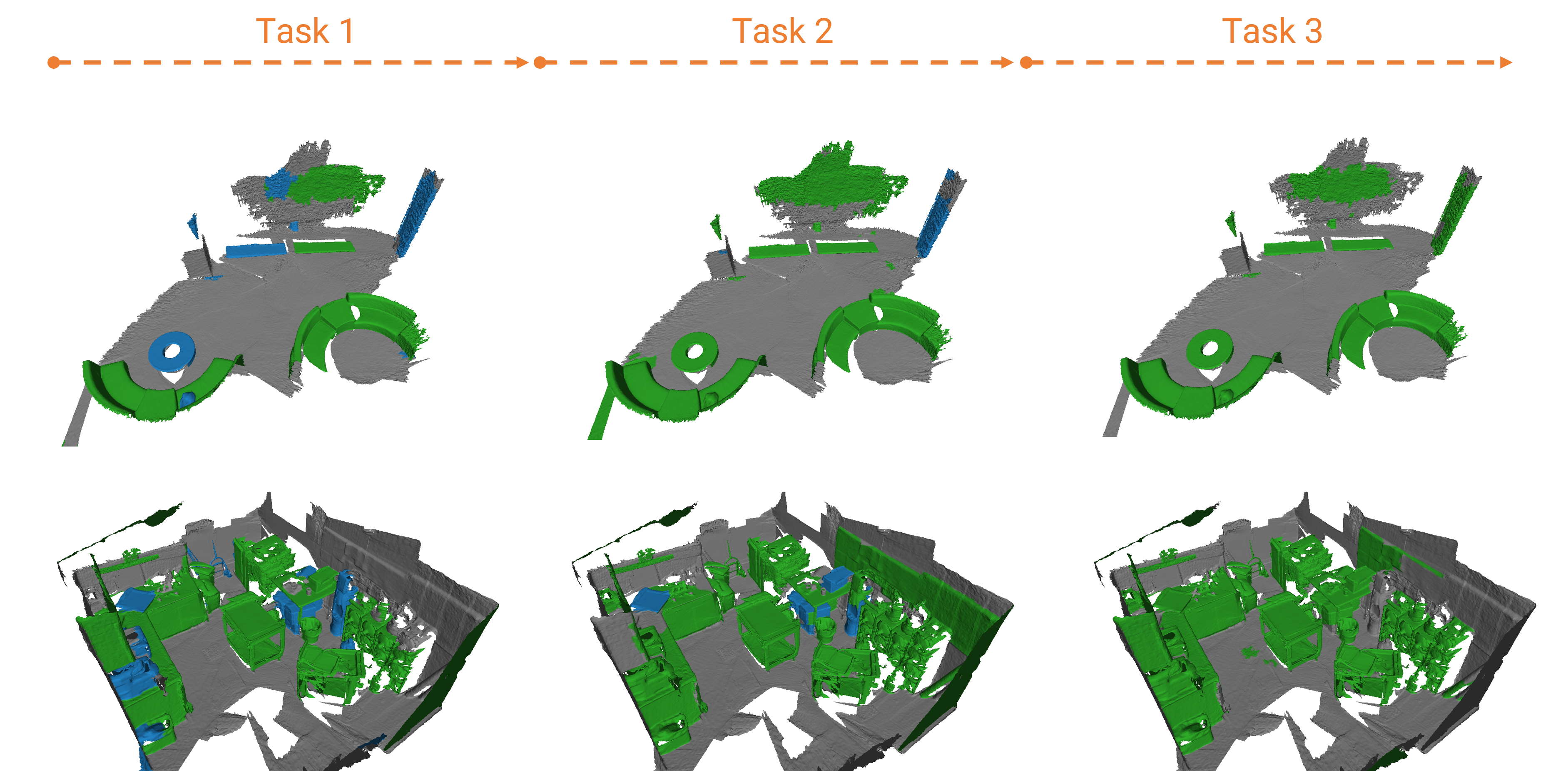 Task 1

Task 2

Task 3