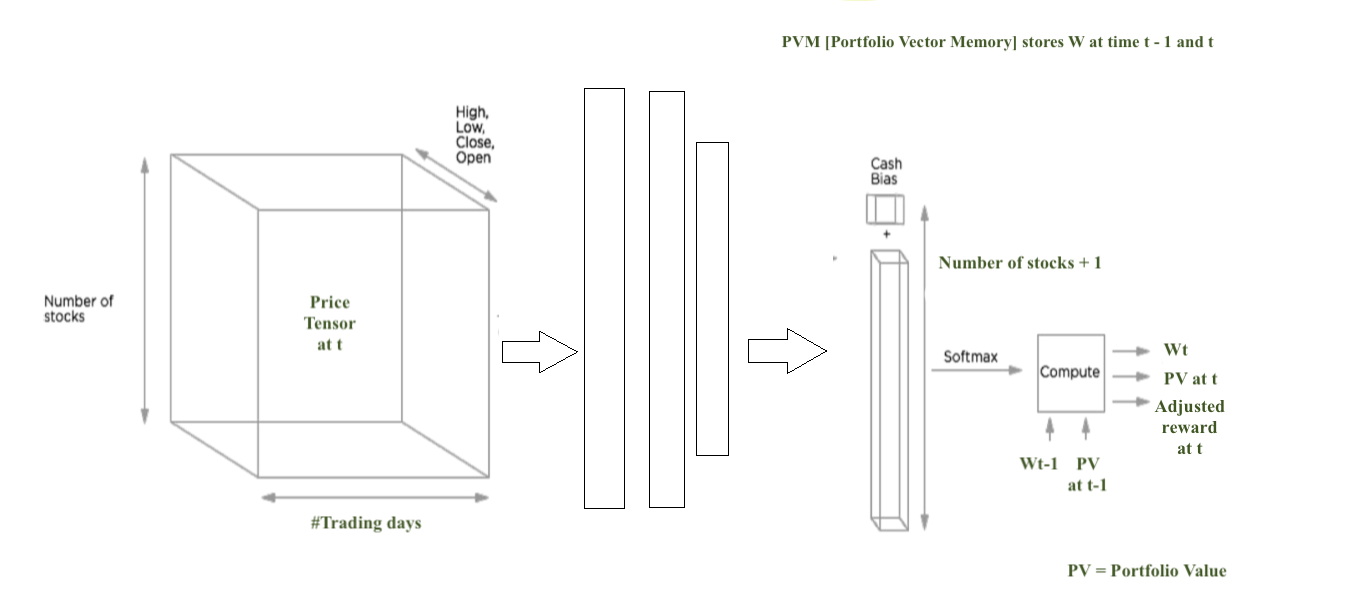 PVM [Portfolio Vector Memory] stores W at time t - 1 and t

High, Low, Close, Open

Number of stocks

Price Tensor at t

#Trading days

Cash Bias

+

Number of stocks + 1

Softmax

Compute

Wt

PV at t

Adjusted reward at t

Wt-1

PV at t-1

PV = Portfolio Value