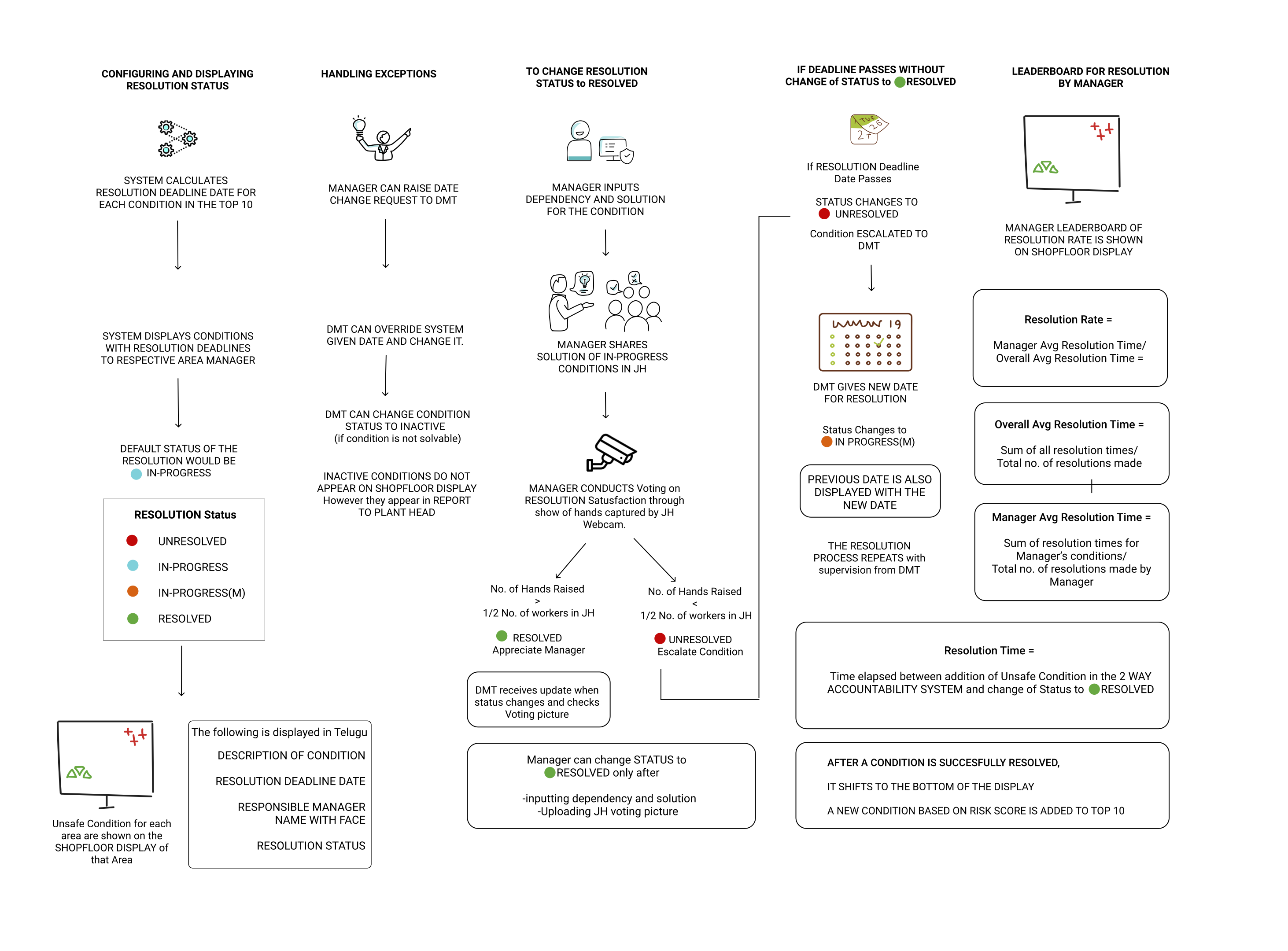 CONFIGURING AND DISPLAYING RESOLUTION STATUS

SYSTEM CALCULATES RESOLUTION DEADLINE DATE FOR EACH CONDITION IN THE TOP 10

SYSTEM DISPLAYS CONDITIONS WITH RESOLUTION DEADLINES TO RESPECTIVE AREA MANAGER

DEFAULT STATUS OF THE RESOLUTION WOULD BE IN-PROGRESS

RESOLUTION Status

UNRESOLVED

IN-PROGRESS

IN-PROGRESS(M)

RESOLVED

Unsafe Condition for each area are shown on the SHOPFLOOR DISPLAY of that Area

The following is displayed in Telugu

DESCRIPTION OF CONDITION

RESOLUTION DEADLINE DATE

RESPONSIBLE MANAGER NAME WITH FACE

RESOLUTION STATUS

HANDLING EXCEPTIONS

MANAGER CAN RAISE DATE CHANGE REQUEST TO DMT

DMT CAN OVERRIDE SYSTEM GIVEN DATE AND CHANGE IT.

DMT CAN CHANGE CONDITION STATUS TO INACTIVE (if condition is not solvable)

INACTIVE CONDITIONS DO NOT APPEAR ON SHOPFLOOR DISPLAY However they appear in REPORT TO PLANT HEAD

TO CHANGE RESOLUTION STATUS to RESOLVED

MANAGER INPUTS DEPENDENCY AND SOLUTION FOR THE CONDITION

MANAGER SHARES SOLUTION OF IN-PROGRESS CONDITIONS IN JH

MANAGER CONDUCTS Voting on RESOLUTION Satusfaction through show of hands captured by JH Webcam.

No. of Hands Raised
>
1/2 No. of workers in JH

RESOLVED
Appreciate Manager

No. of Hands Raised
<
1/2 No. of workers in JH

UNRESOLVED
Escalate Condition

DMT receives update when status changes and checks Voting picture

Manager can change STATUS to RESOLVED only after

-inputting dependency and solution
-Uploading JH voting picture

IF DEADLINE PASSES WITHOUT CHANGE of STATUS to RESOLVED

TUE 26 27

If RESOLUTION Deadline Date Passes

STATUS CHANGES TO UNRESOLVED

Condition ESCALATED TO DMT

19

DMT GIVES NEW DATE FOR RESOLUTION

Status Changes to IN PROGRESS(M)

PREVIOUS DATE IS ALSO DISPLAYED WITH THE NEW DATE

THE RESOLUTION PROCESS REPEATS with supervision from DMT

LEADERBOARD FOR RESOLUTION BY MANAGER

MANAGER LEADERBOARD OF RESOLUTION RATE IS SHOWN ON SHOPFLOOR DISPLAY

Resolution Rate =

Manager Avg Resolution Time/ Overall Avg Resolution Time =

Overall Avg Resolution Time =

Sum of all resolution times/ Total no. of resolutions made

Manager Avg Resolution Time =

Sum of resolution times for Manager's conditions/ Total no. of resolutions made by Manager

Resolution Time =

Time elapsed between addition of Unsafe Condition in the 2 WAY ACCOUNTABILITY SYSTEM and change of Status to RESOLVED

AFTER A CONDITION IS SUCCESFULLY RESOLVED,

IT SHIFTS TO THE BOTTOM OF THE DISPLAY

A NEW CONDITION BASED ON RISK SCORE IS ADDED TO TOP 10